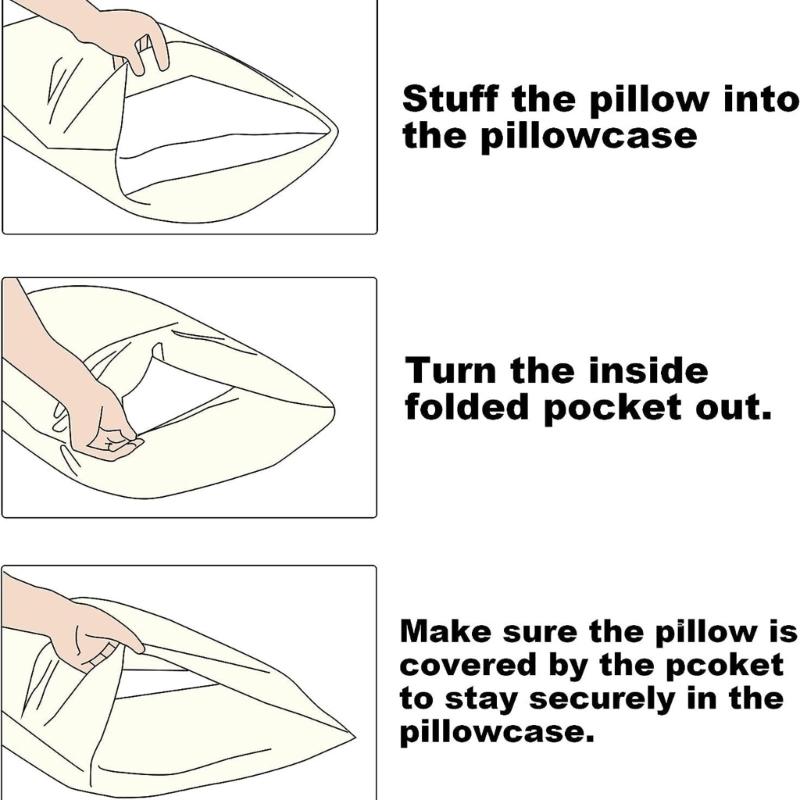 Stuff the pillow into the pillowcase

Turn the inside folded pocket out.

Make sure the pillow is covered by the pcoket to stay securely in the pillowcase.