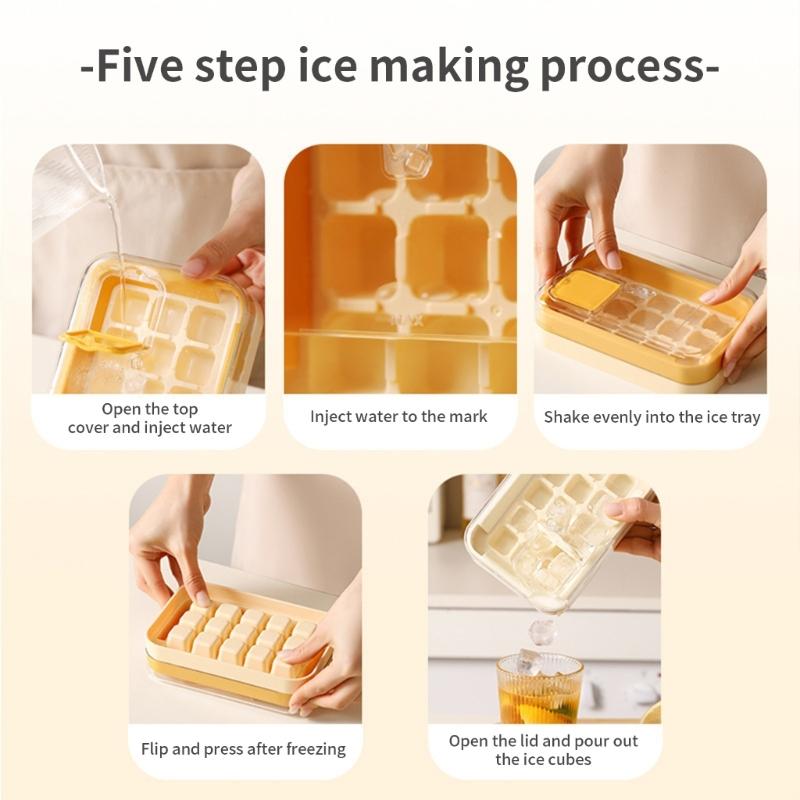 -Five step ice making process-

Open the top cover and inject water

MAX

Inject water to the mark

Shake evenly into the ice tray

Flip and press after freezing

Open the lid and pour out the ice cubes