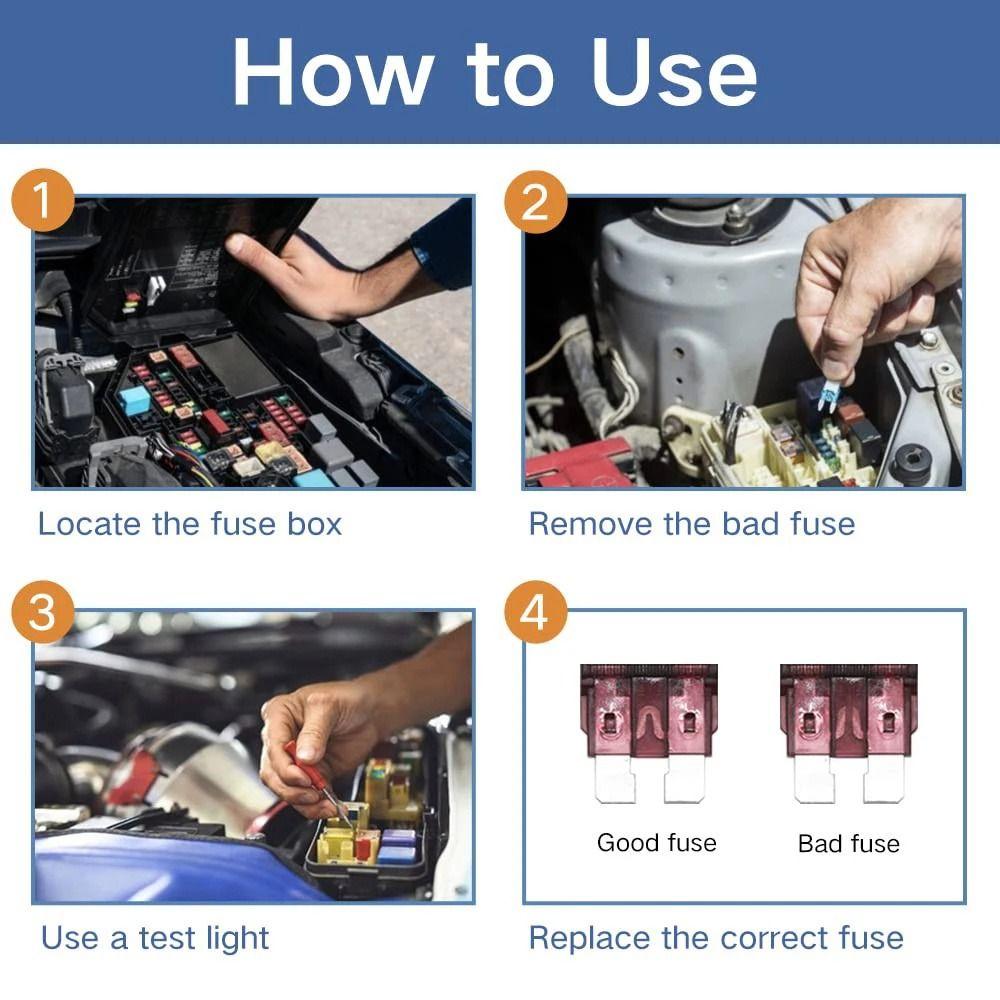 How to Use

1
Locate the fuse box

2
Remove the bad fuse

3
Use a test light

4
Good fuse
Bad fuse
Replace the correct fuse