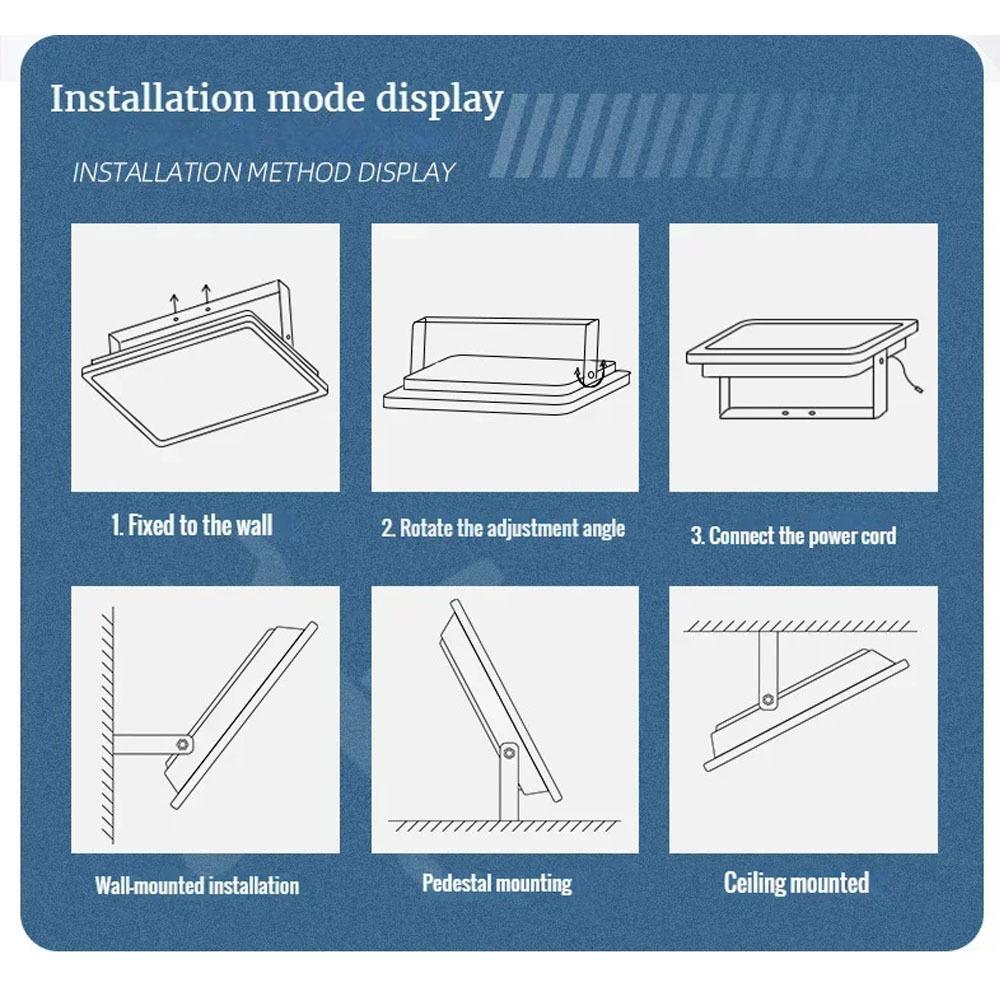 Installation mode display

INSTALLATION METHOD DISPLAY

1. Fixed to the wall

2. Rotate the adjustment angle

3. Connect the power cord

Wall-mounted installation

Pedestal mounting

Ceiling mounted