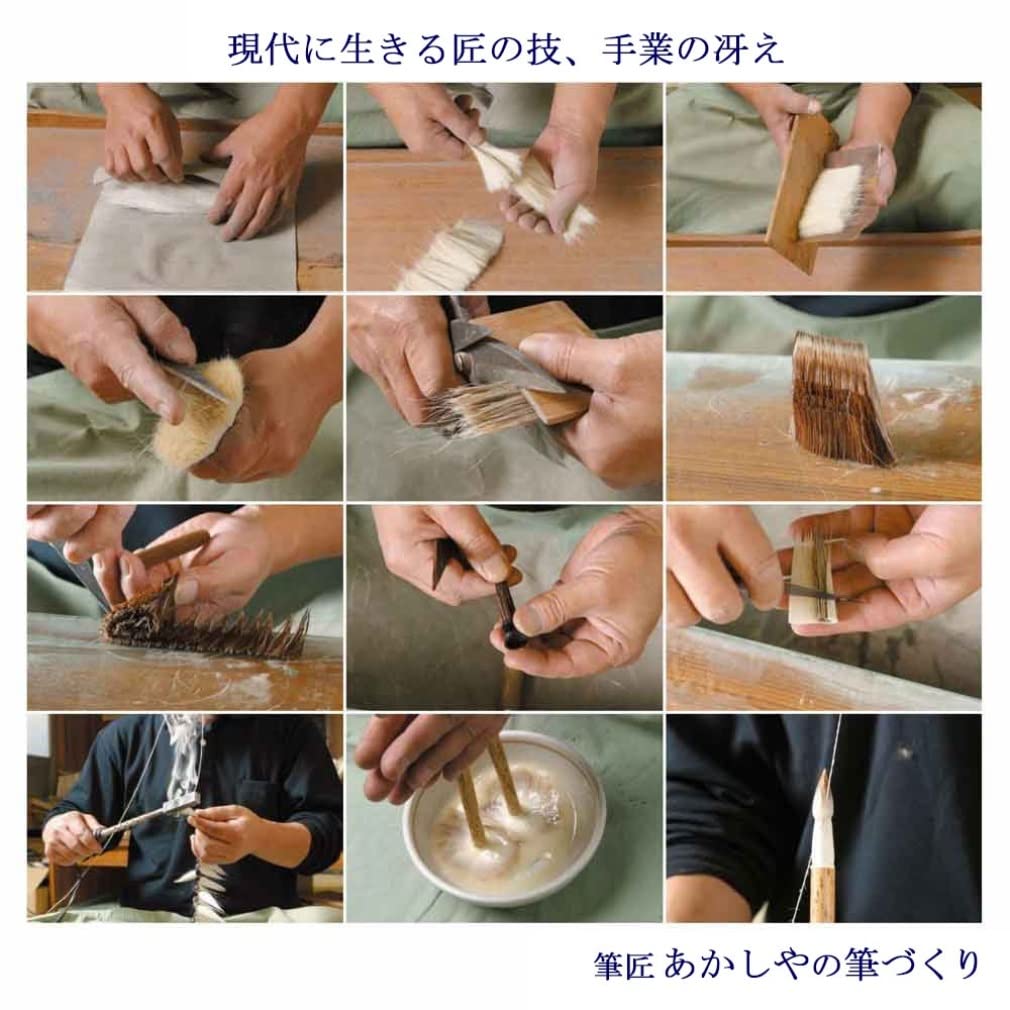 現代に生きる匠の技、手業の冴え

筆匠 あかしやの筆づくり