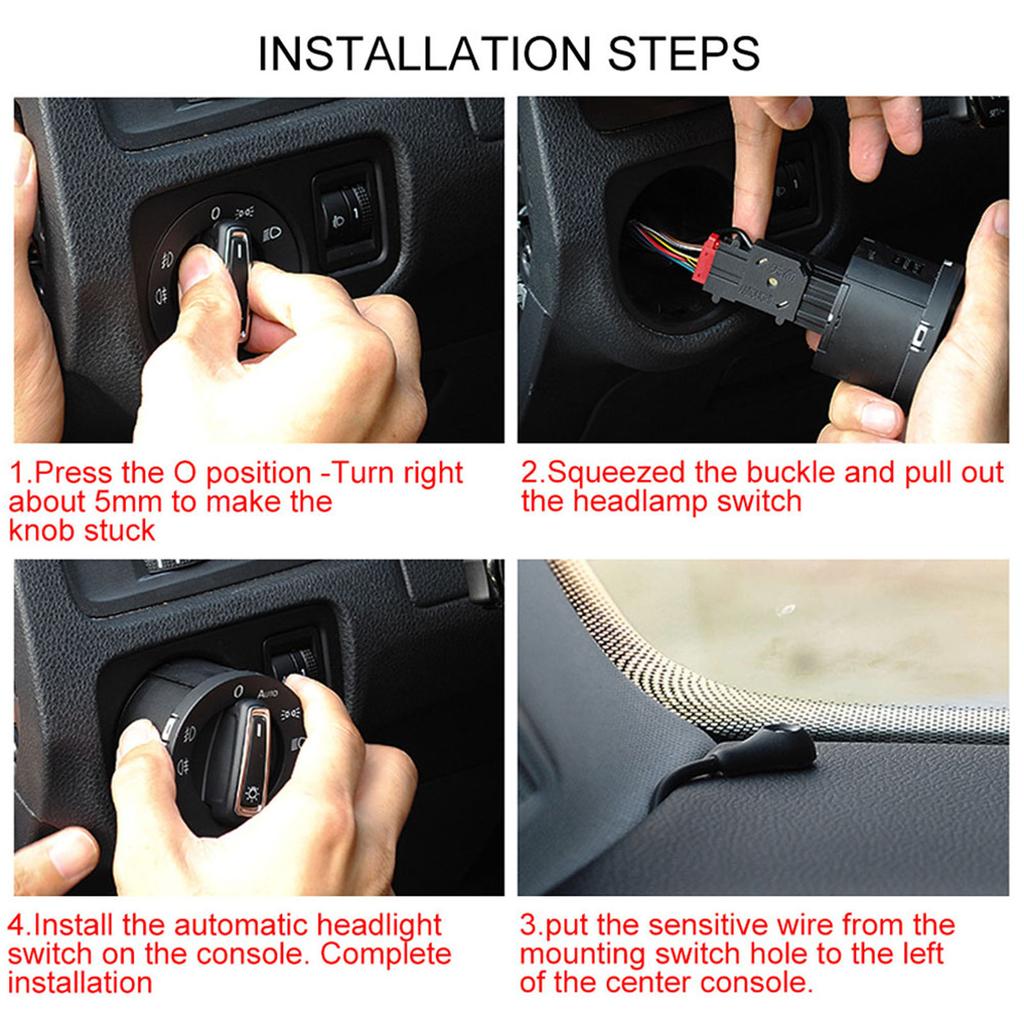 INSTALLATION STEPS

0

1

1.Press the O position -Turn right about 5mm to make the knob stuck

2.Squeezed the buckle and pull out the headlamp switch

0 AUTO

4.Install the automatic headlight switch on the console. Complete installation

3.put the sensitive wire from the mounting switch hole to the left of the center console.