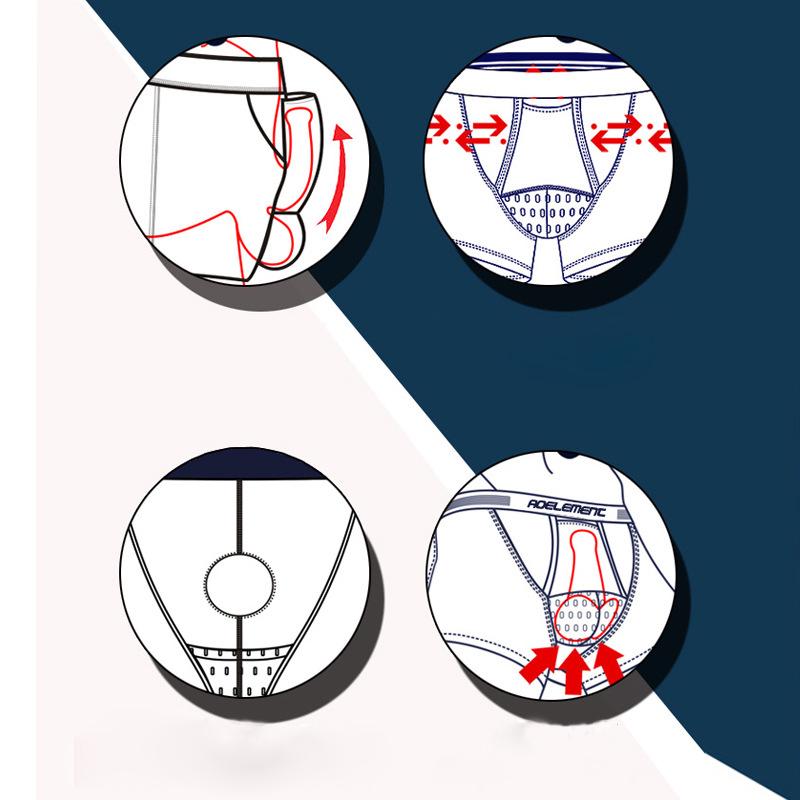 ADELEMENT