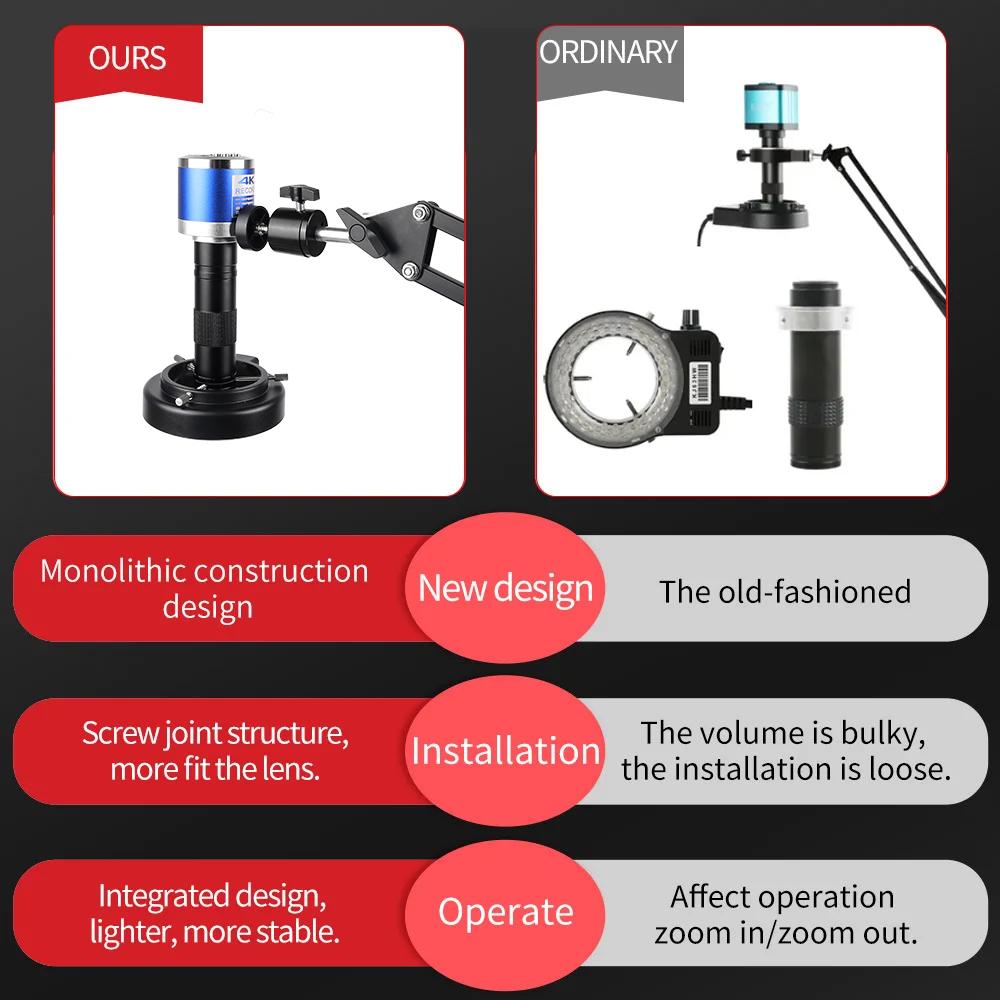 OURS

4K

ORDINARY

Monolithic construction design

New design

The old-fashioned

Screw joint structure, more fit the lens.

Installation

The volume is bulky, the installation is loose.

Integrated design, lighter, more stable.

Operate

Affect operation zoom in/zoom out.