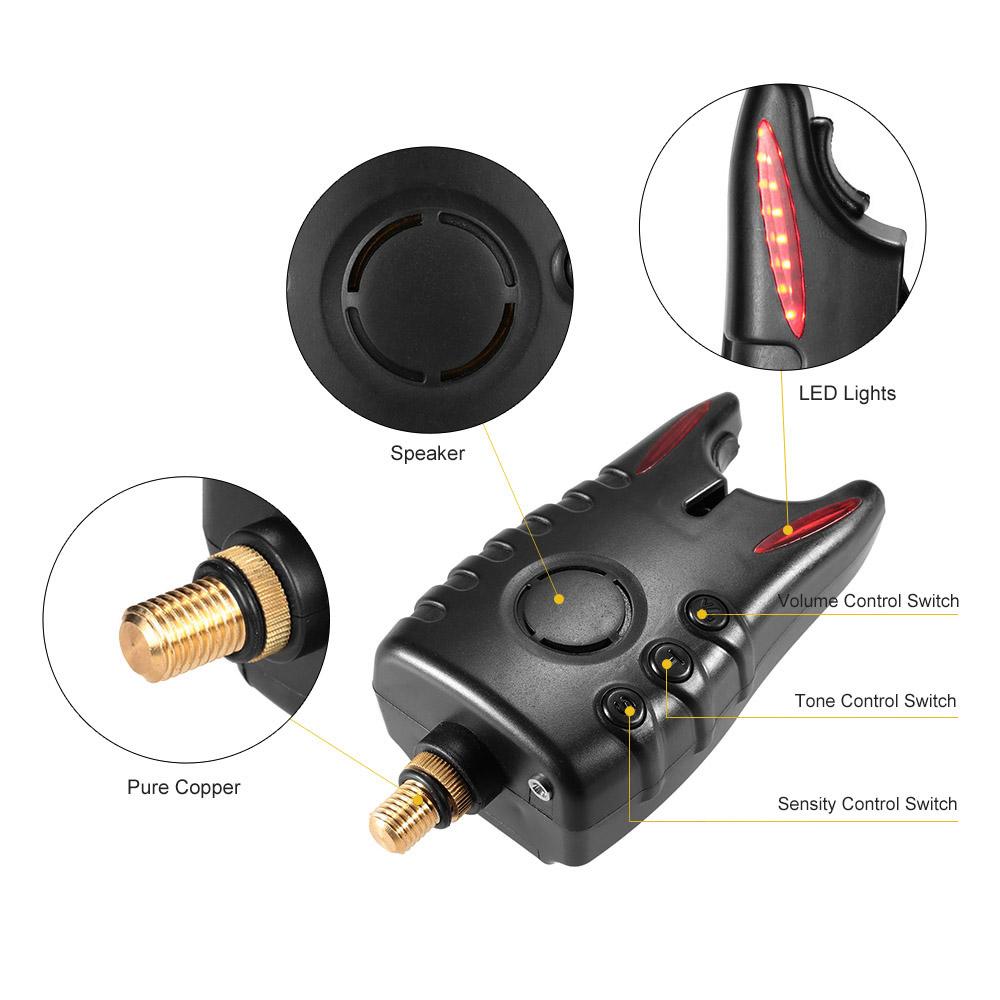 LED Lights

Speaker

Volume Control Switch

Tone Control Switch

Pure Copper

Sensity Control Switch