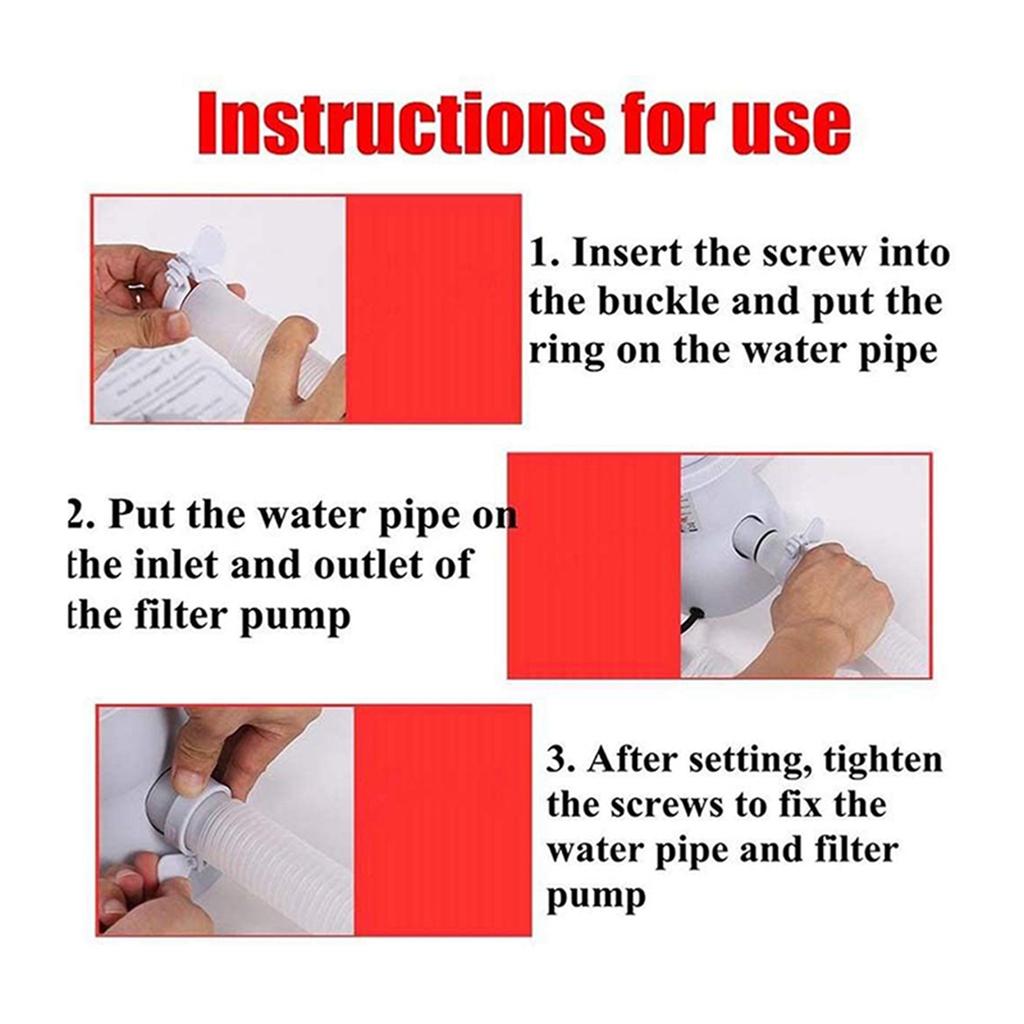 Instructions for use

1. Insert the screw into the buckle and put the ring on the water pipe

2. Put the water pipe on the inlet and outlet of the filter pump

3. After setting, tighten the screws to fix the water pipe and filter pump