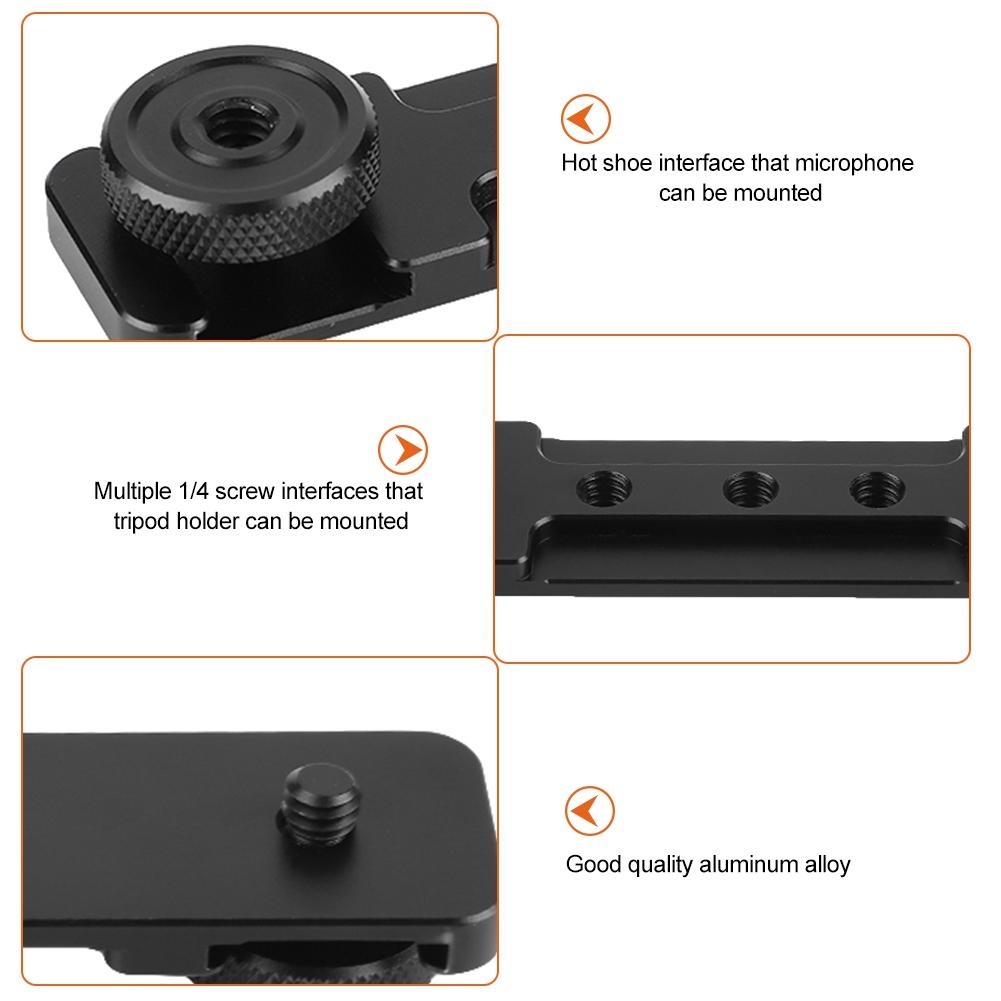 Hot shoe interface that microphone can be mounted

Multiple 1/4 screw interfaces that tripod holder can be mounted

Good quality aluminum alloy