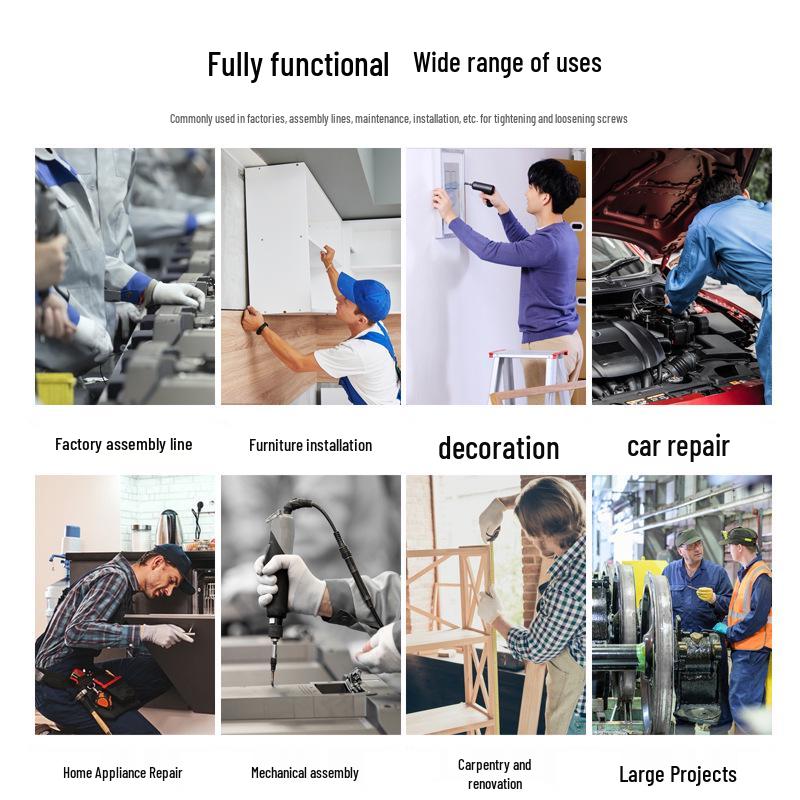 Fully functional Wide range of uses

Commonly used in factories, assembly lines, maintenance, installation, etc. for tightening and loosening screws

Factory assembly line

Furniture installation

decoration

car repair

Home Appliance Repair

Mechanical assembly

Carpentry and renovation

Large Projects