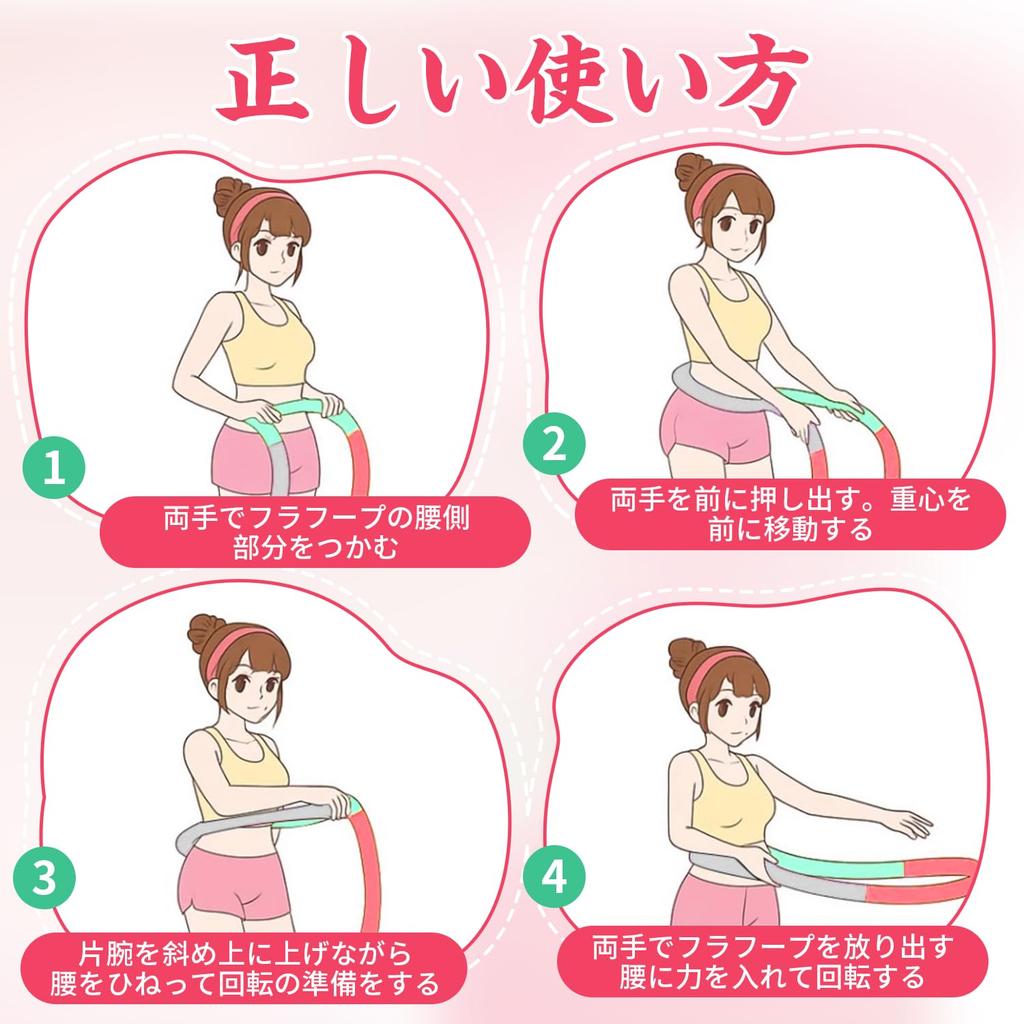 正しい使い方

1
両手でフラフープの腰側部分をつかむ

2
両手を前に押し出す。重心を前に移動する

3
片腕を斜め上に上げながら腰をひねって回転の準備をする

4
両手でフラフープを放り出す腰に力を入れて回転する