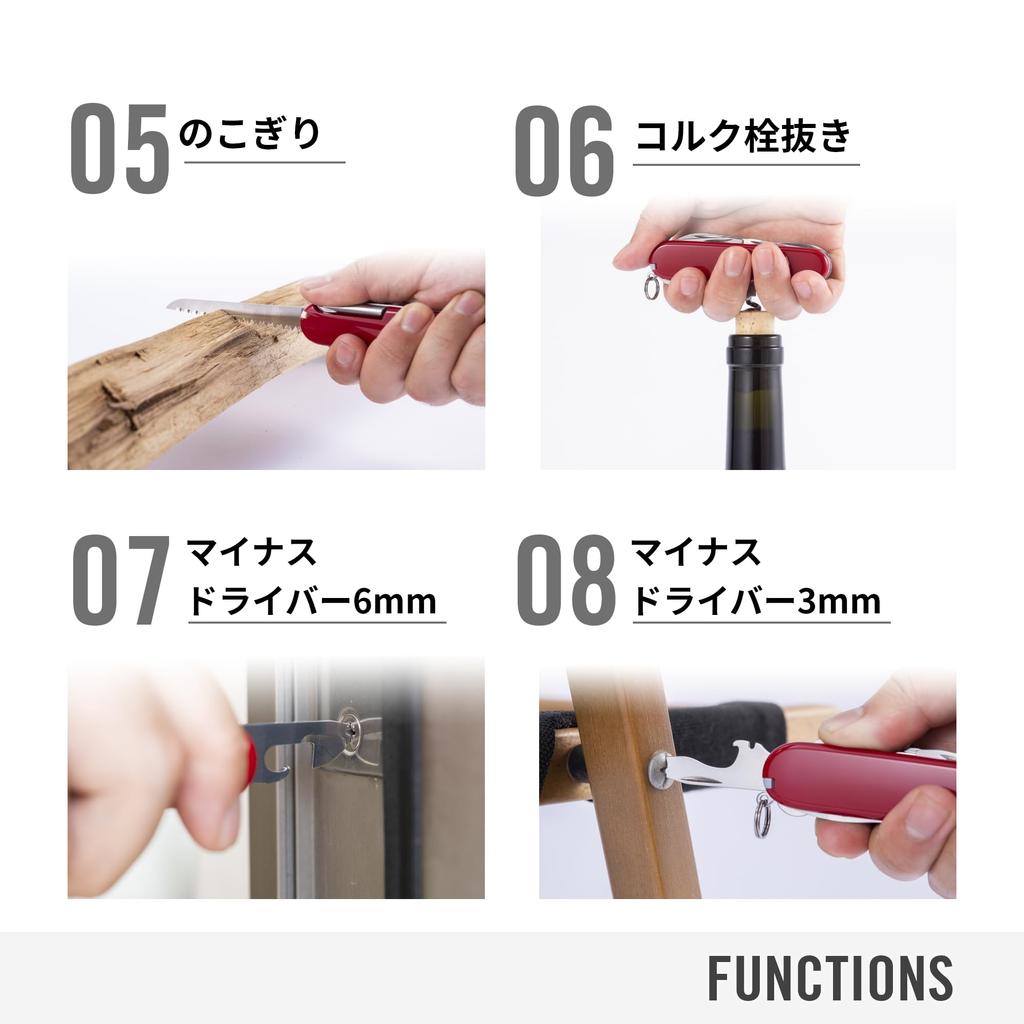 05 のこぎり

06 コルク栓抜き

07 マイナス ドライバー6mm

08 マイナス ドライバー3mm

FUNCTIONS