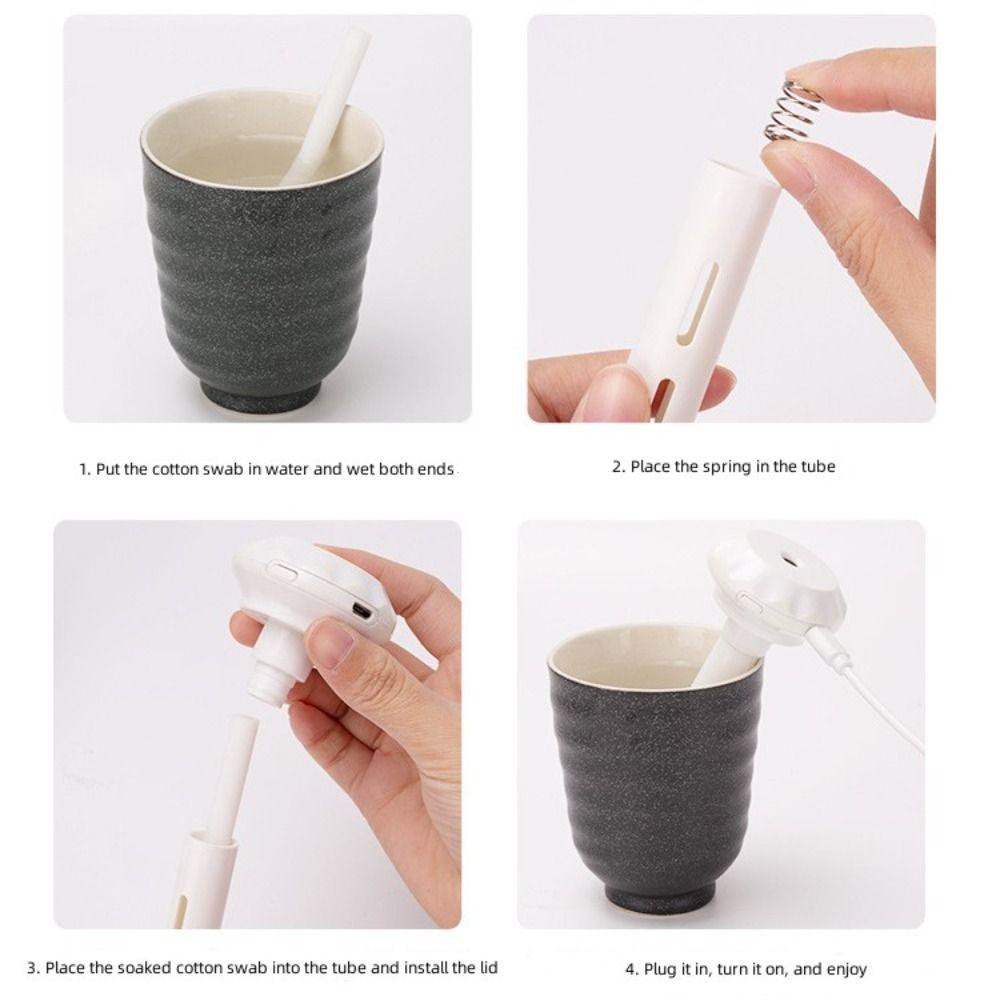 1. Put the cotton swab in water and wet both ends

2. Place the spring in the tube

3. Place the soaked cotton swab into the tube and install the lid

4. Plug it in, turn it on, and enjoy