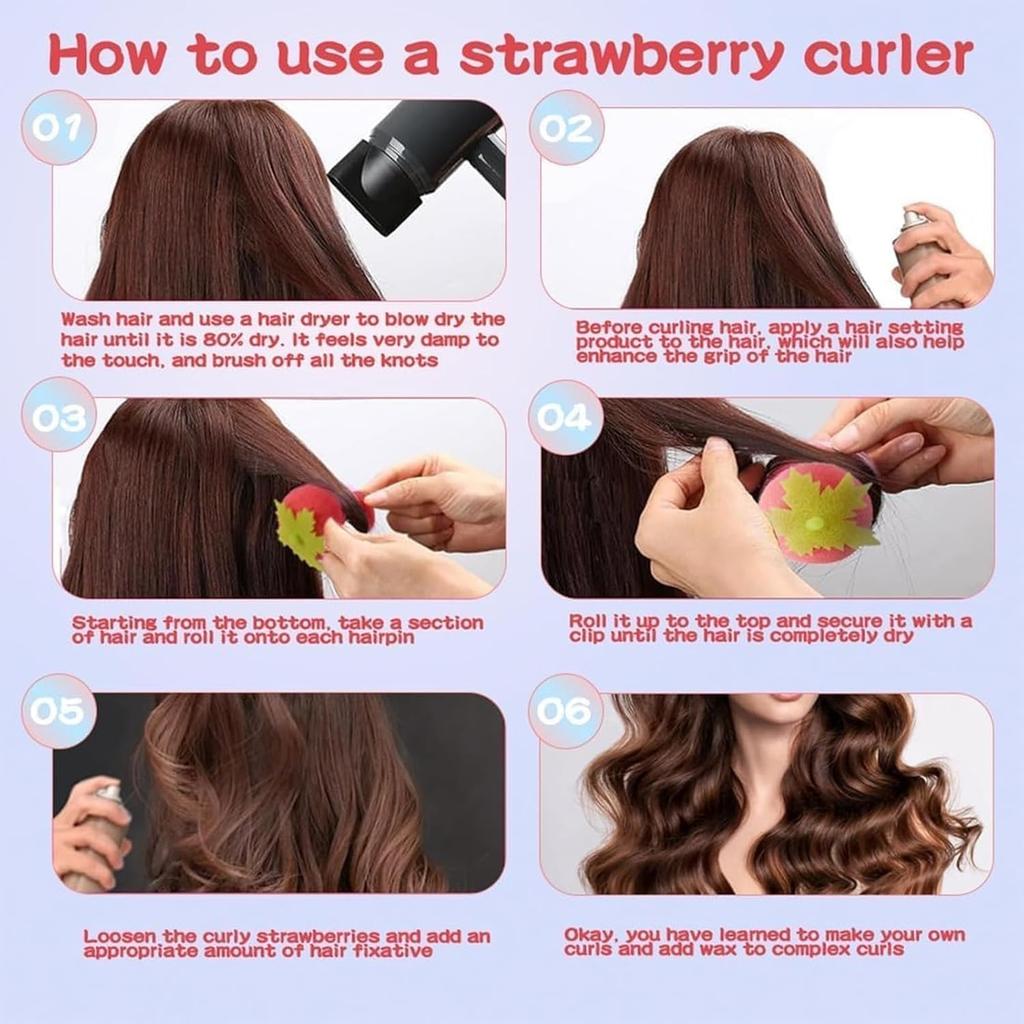 How to use a strawberry curler

01

Wash hair and use a hair dryer to blow dry the hair until it is 80% dry. It feels very damp to the touch, and brush off all the knots

02

Before curling hair, apply a hair setting product to the hair, which will also help enhance the grip of the hair

03

Starting from the bottom, take a section of hair and roll it onto each hairpin

04

Roll it up to the top and secure it with a clip until the hair is completely dry

05

Loosen the curly strawberries and add an appropriate amount of hair fixative

06

Okay, you have learned to make your own curls and add wax to complex curls