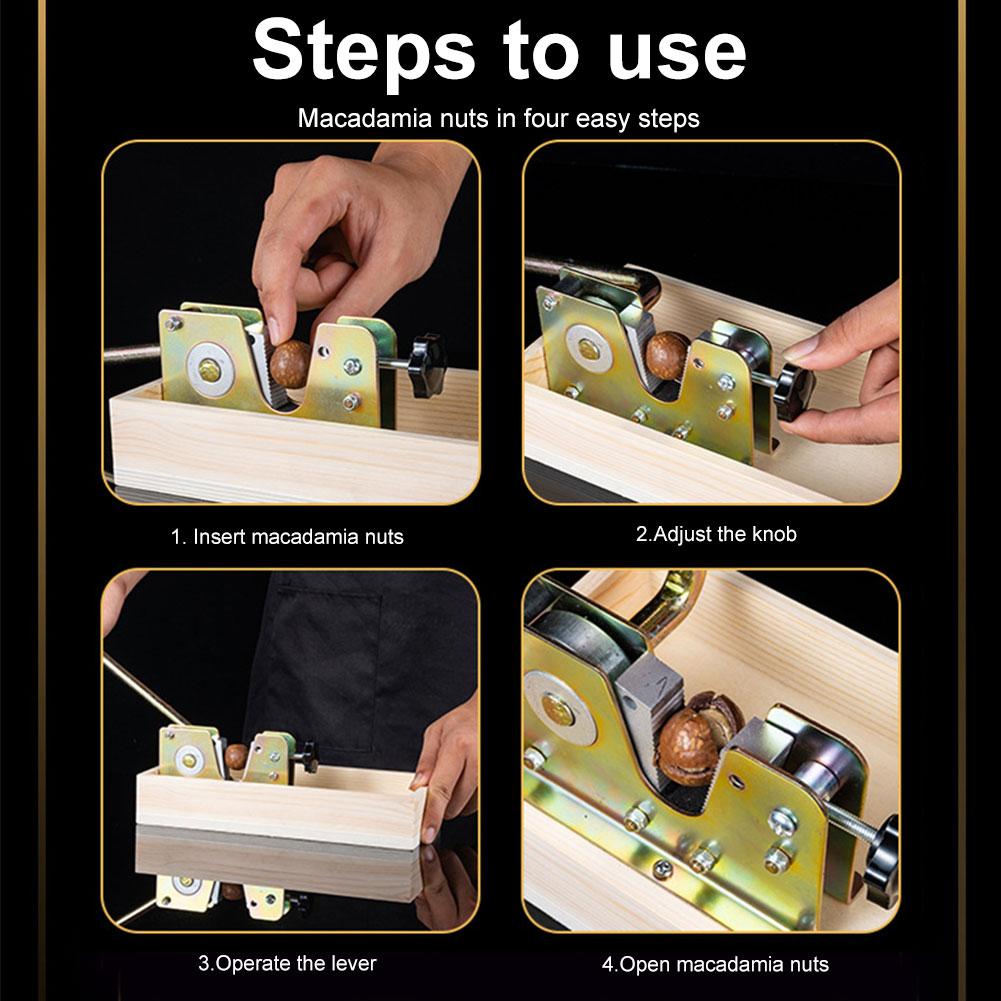 Steps to use

Macadamia nuts in four easy steps

1. Insert macadamia nuts

2.Adjust the knob

3.Operate the lever

4.Open macadamia nuts