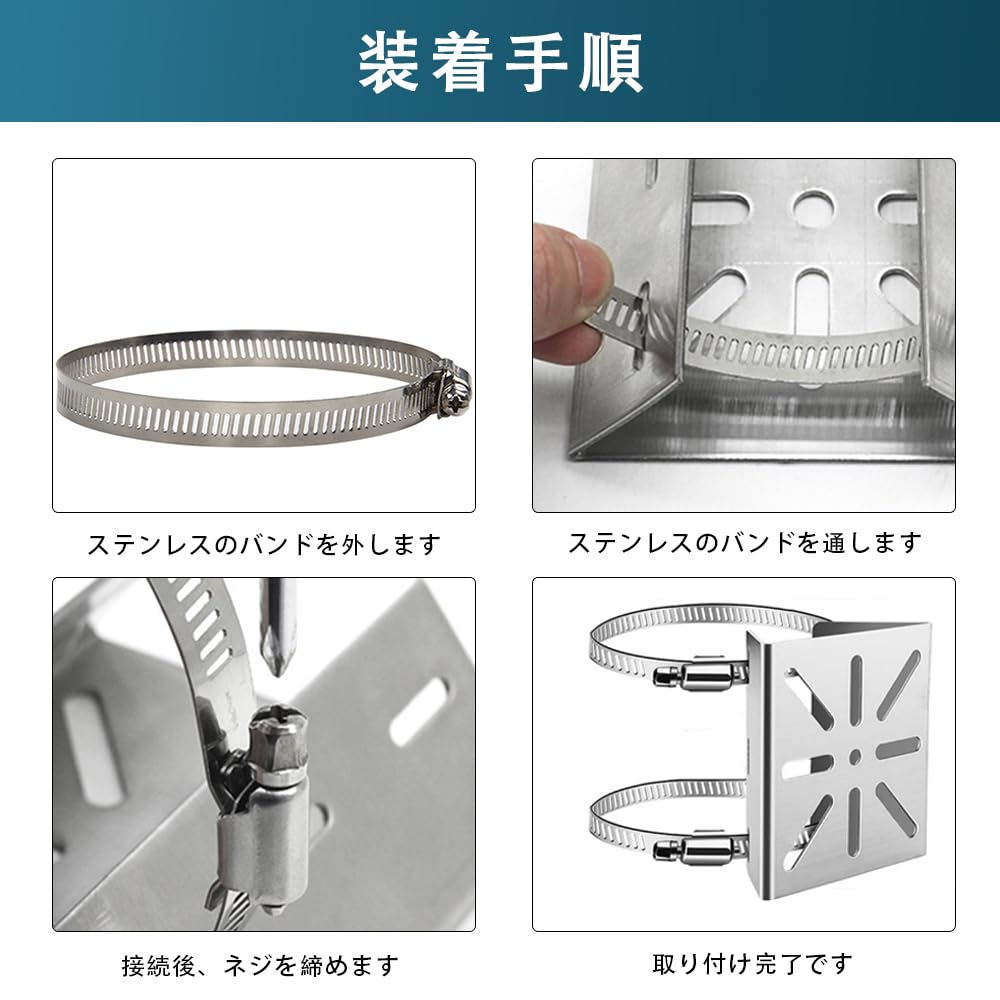 装着手順

ステンレスのバンドを外します

ステンレスのバンドを通します

接続後、ネジを締めます

取り付け完了です