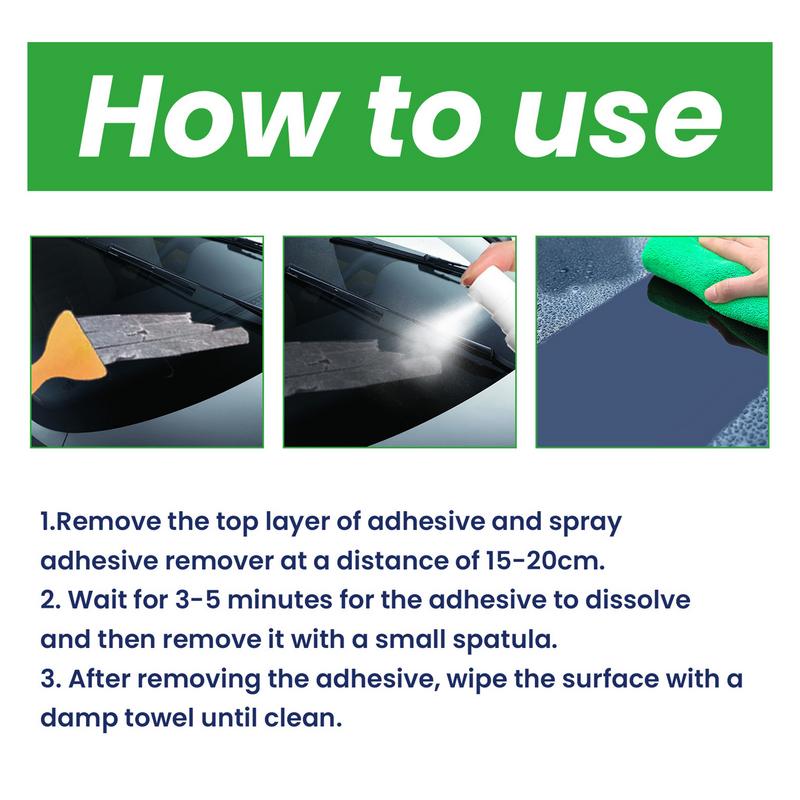 How to use

1.Remove the top layer of adhesive and spray adhesive remover at a distance of 15-20cm.
2. Wait for 3-5 minutes for the adhesive to dissolve and then remove it with a small spatula.
3. After removing the adhesive, wipe the surface with a damp towel until clean.