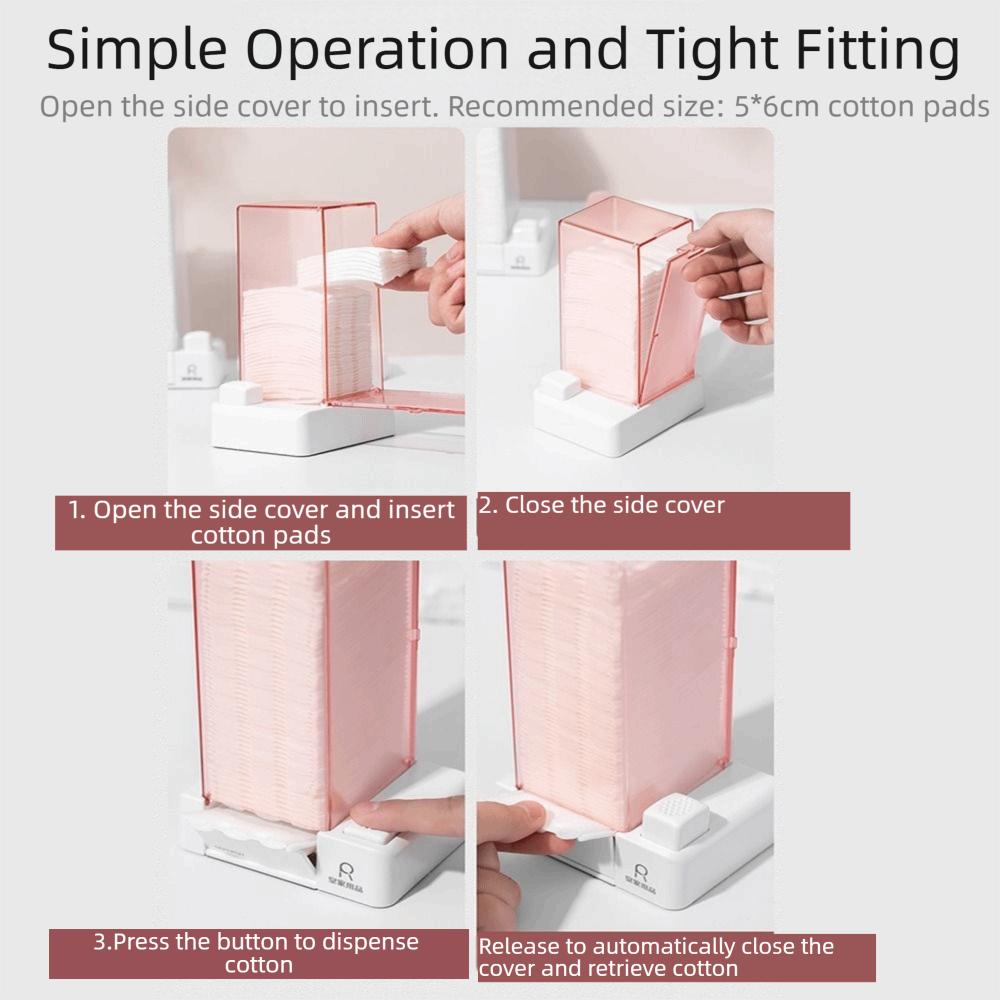 Simple Operation and Tight Fitting

Open the side cover to insert. Recommended size: 5*6cm cotton pads

1. Open the side cover and insert cotton pads

2. Close the side cover

3.Press the button to dispense cotton

Release to automatically close the cover and retrieve cotton