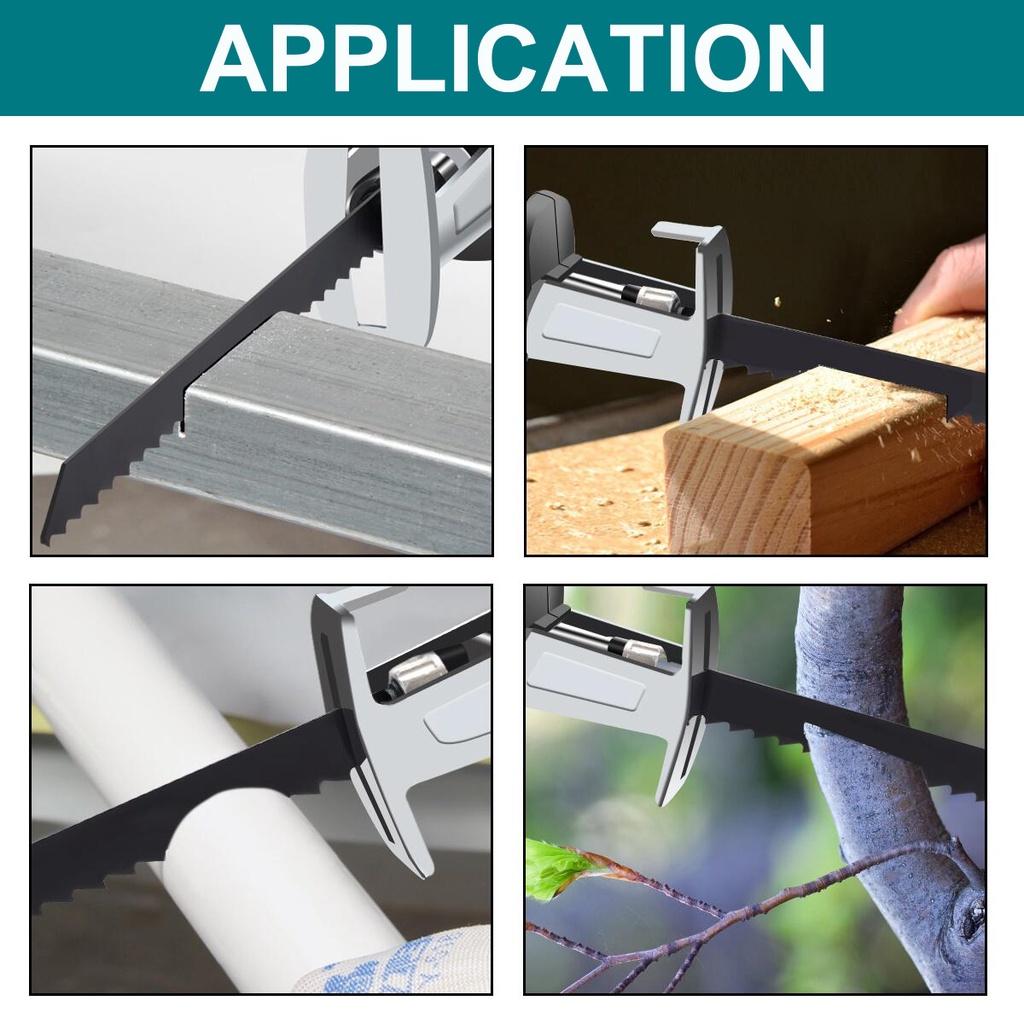 APPLICATION