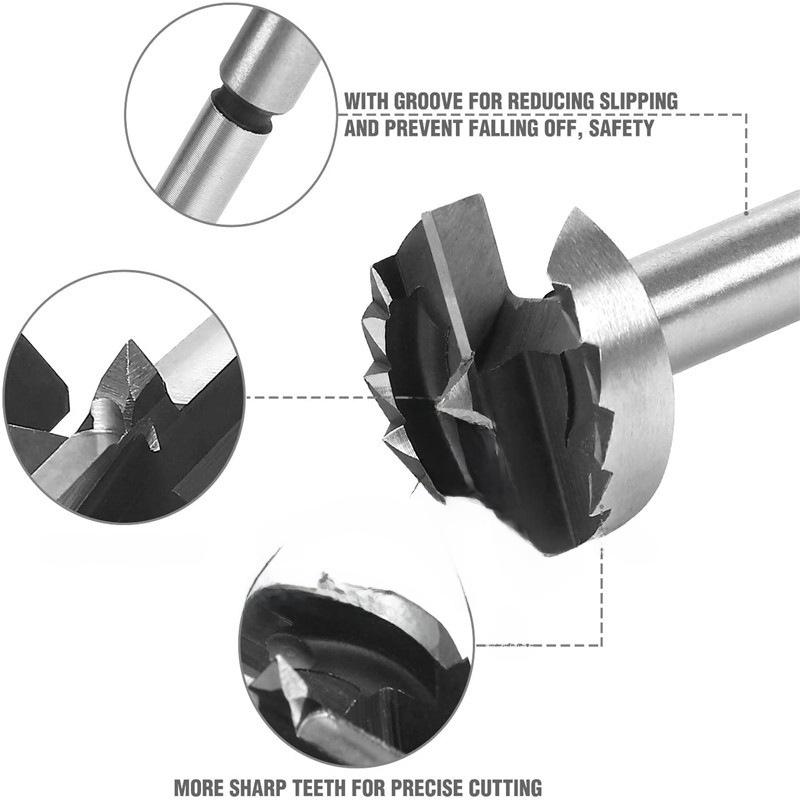 WITH GROOVE FOR REDUCING SLIPPING AND PREVENT FALLING OFF, SAFETY

MORE SHARP TEETH FOR PRECISE CUTTING