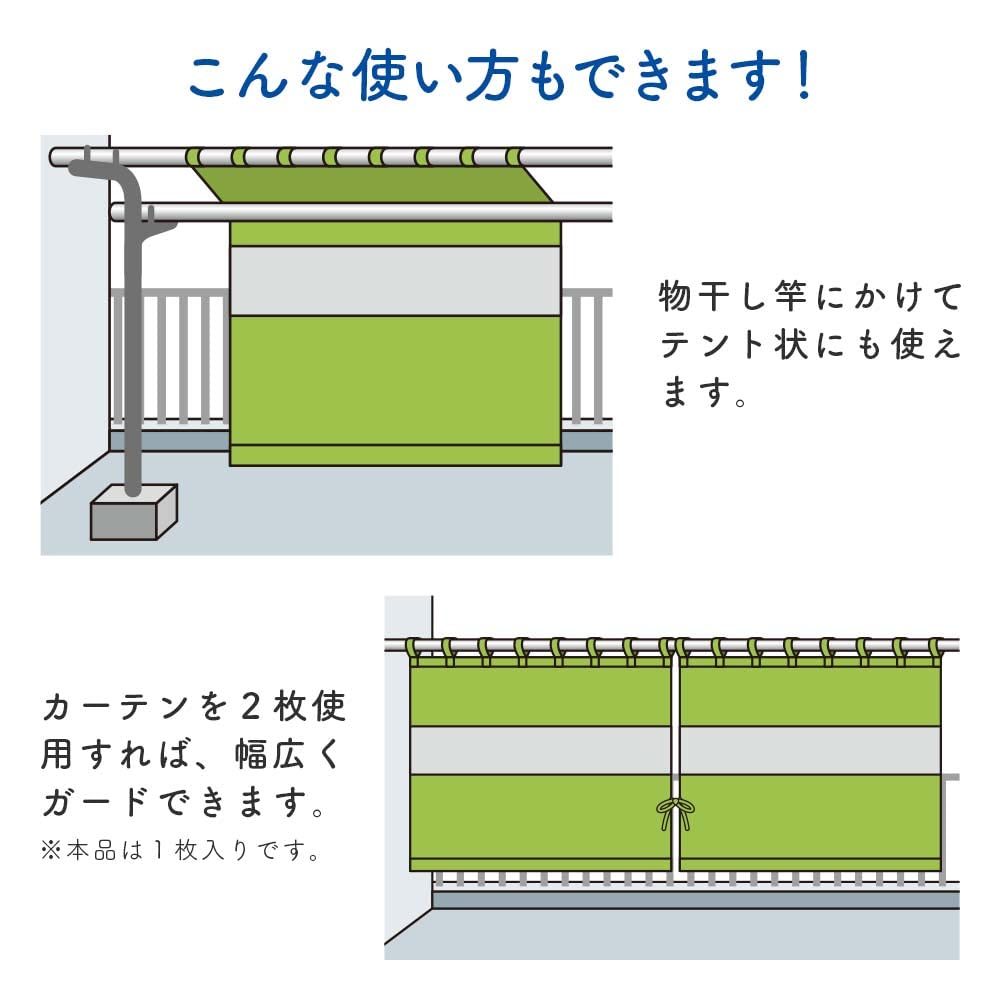 こんな使い方もできます！

物干し竿にかけてテント状にも使えます。

カーテンを２枚使用すれば、幅広くガードできます。
※本品は１枚入りです。