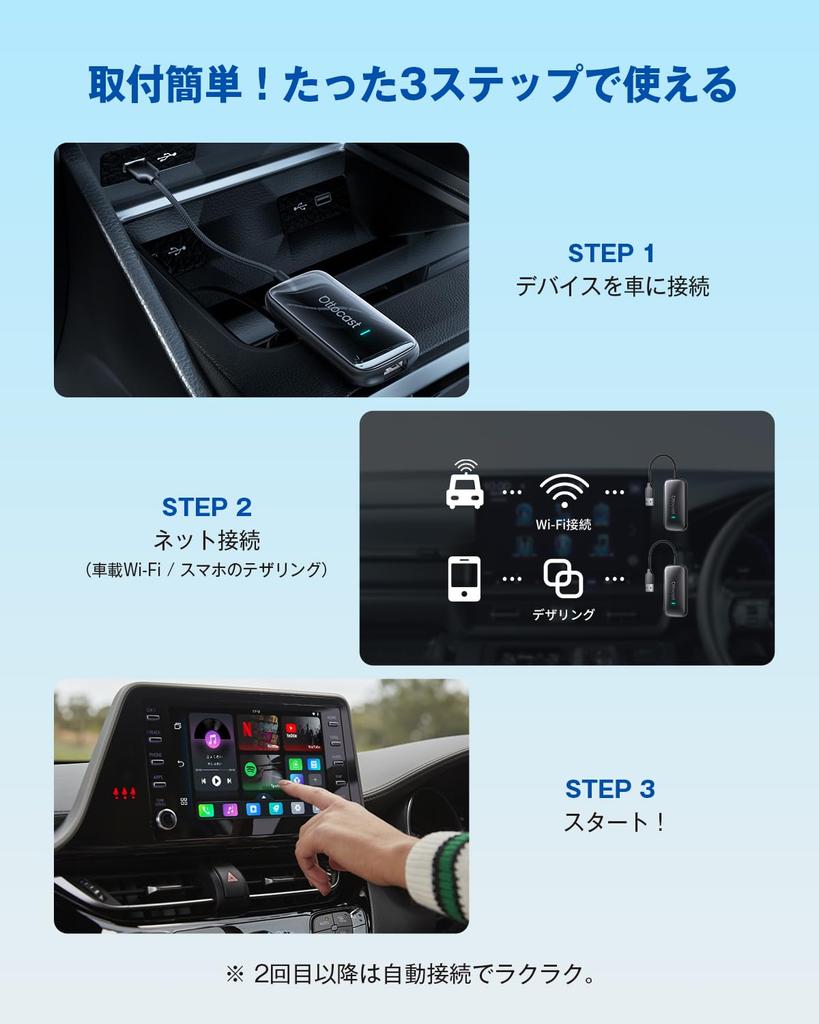 取付簡単！たった3ステップで使える

Ottocast

STEP 1
デバイスを車に接続

STEP 2
ネット接続
（車載Wi-Fi / スマホのテザリング）

Wi-Fi接続

テザリング

STEP 3
スタート！

※ 2回目以降は自動接続でラクラク。