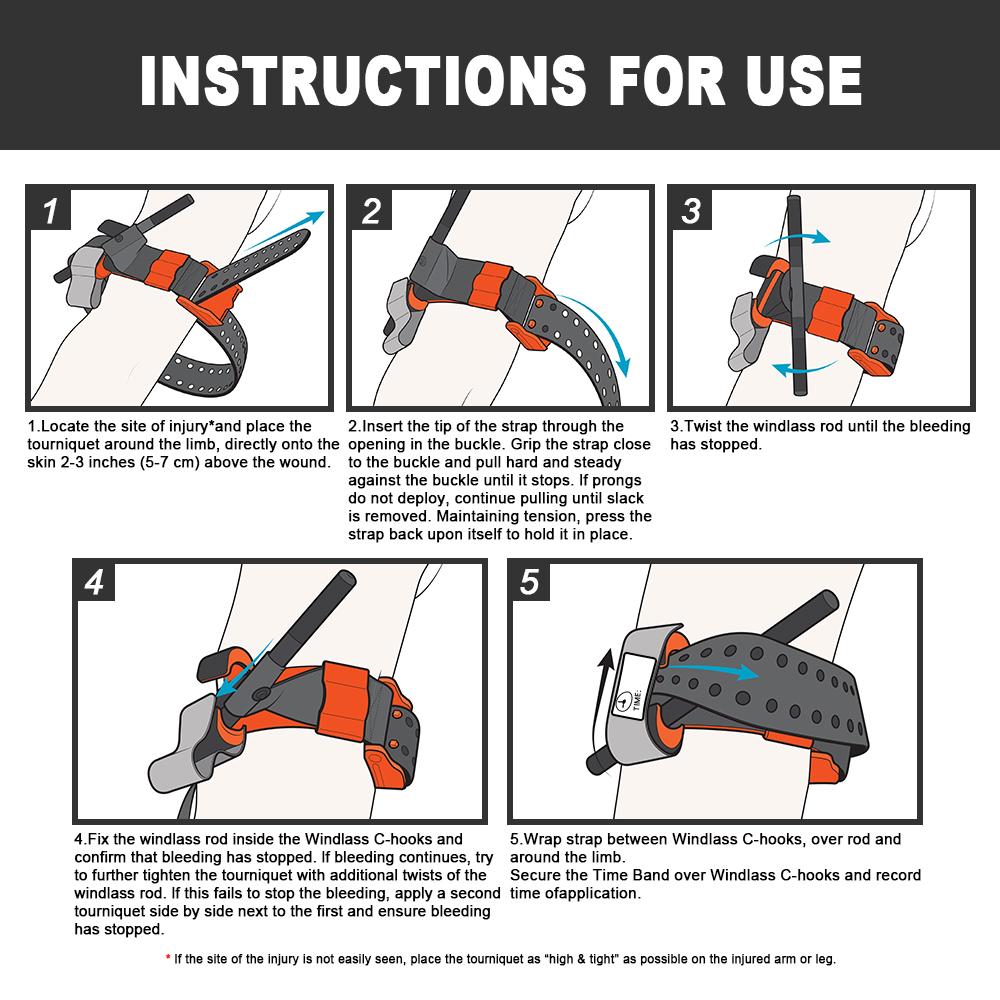 INSTRUCTIONS FOR USE

1

1.Locate the site of injury*and place the tourniquet around the limb, directly onto the skin 2-3 inches (5-7 cm) above the wound.

2

2.Insert the tip of the strap through the opening in the buckle. Grip the strap close to the buckle and pull hard and steady against the buckle until it stops. If prongs do not deploy, continue pulling until slack is removed. Maintaining tension, press the strap back upon itself to hold it in place.

3

3.Twist the windlass rod until the bleeding has stopped.

4

4.Fix the windlass rod inside the Windlass C-hooks and confirm that bleeding has stopped. If bleeding continues, try to further tighten the tourniquet with additional twists of the windlass rod. If this fails to stop the bleeding, apply a second tourniquet side by side next to the first and ensure bleeding has stopped.

5

TIME:

5.Wrap strap between Windlass C-hooks, over rod and around the limb.
Secure the Time Band over Windlass C-hooks and record time ofapplication.

* If the site of the injury is not easily seen, place the tourniquet as "high & tight" as possible on the injured arm or leg.