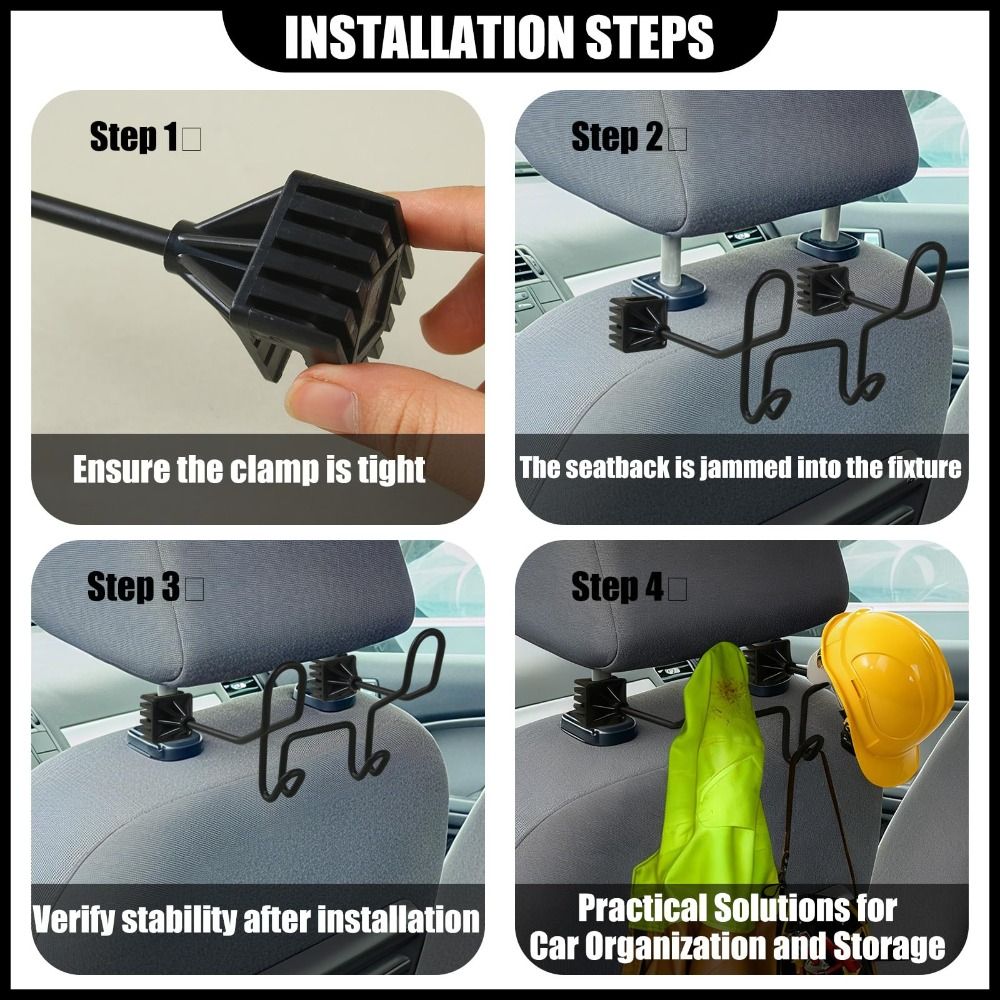 INSTALLATION STEPS

Step 1□

Ensure the clamp is tight

Step 2□

The seatback is jammed into the fixture

Step 3□

Verify stability after installation

Step 4□

Practical Solutions for Car Organization and Storage