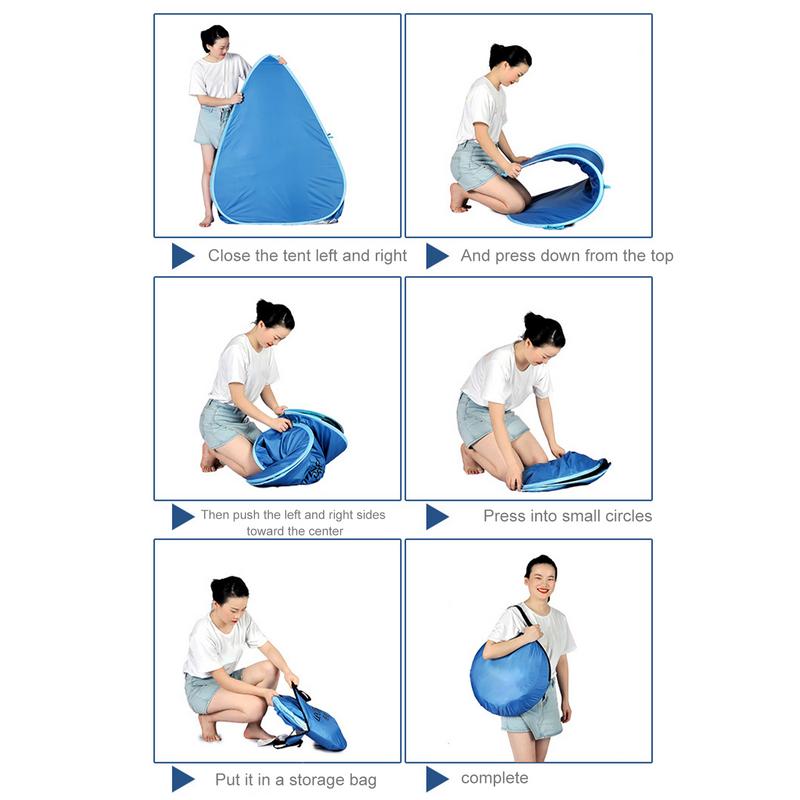 Close the tent left and right

And press down from the top

Then push the left and right sides toward the center

Press into small circles

Put it in a storage bag

complete