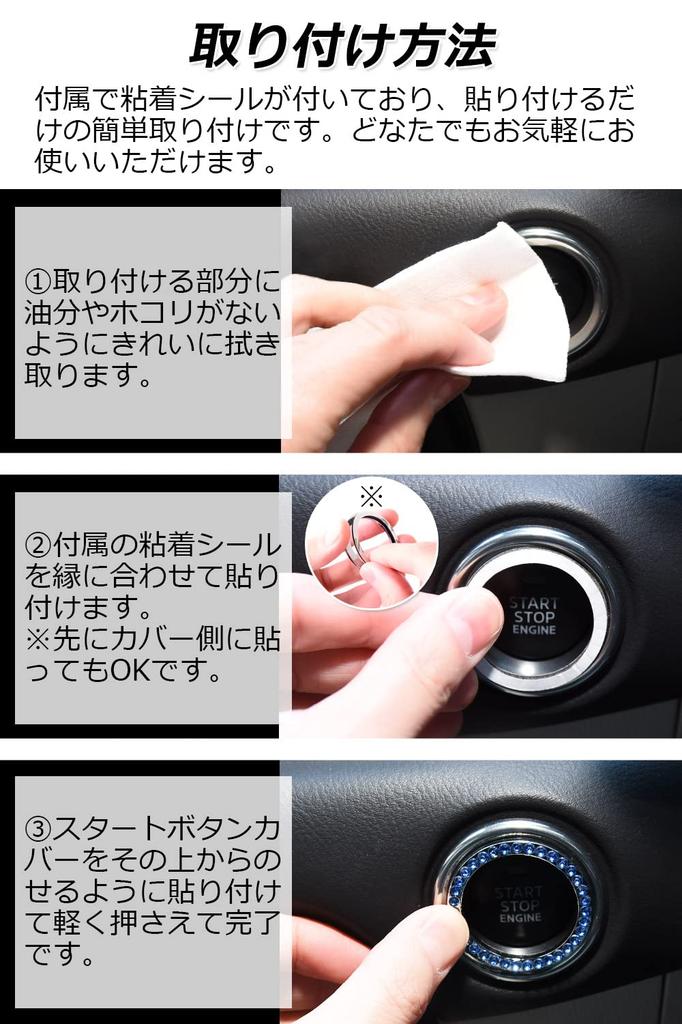 取り付け方法

付属で粘着シールが付いており、貼り付けるだけの簡単取り付けです。どなたでもお気軽にお使いいただけます。

①取り付ける部分に油分やホコリがないようにきれいに拭き取ります。

②付属の粘着シールを縁に合わせて貼り付けます。
※先にカバー側に貼ってもOKです。

※

START
STOP
ENGINE

③スタートボタンカバーをその上からのせるように貼り付けて軽く押さえて完了です。

START
STOP
ENGINE