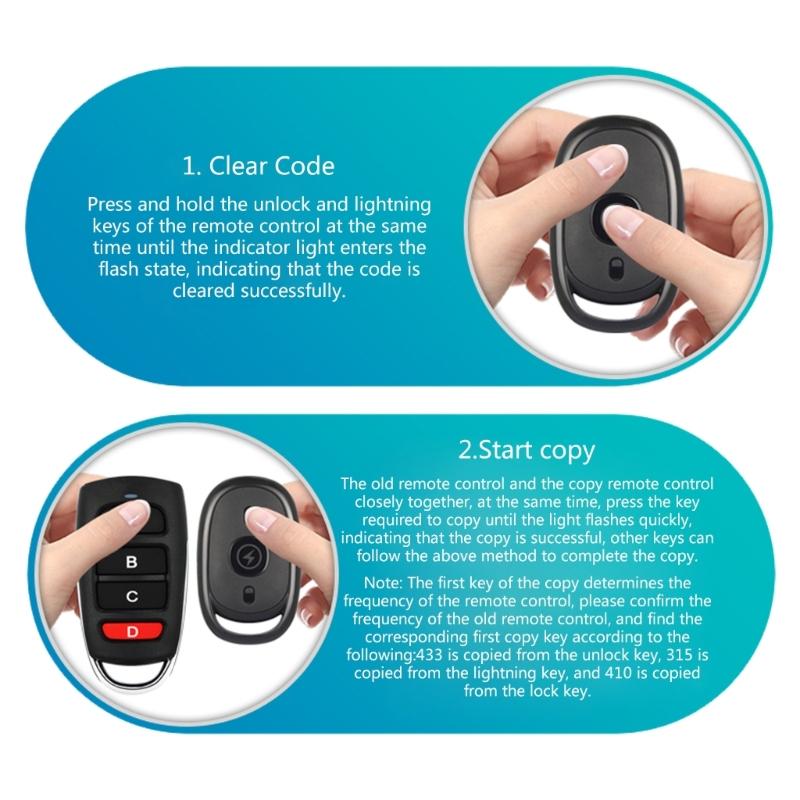 1. Clear Code

Press and hold the unlock and lightning keys of the remote control at the same time until the indicator light enters the flash state, indicating that the code is cleared successfully.

2.Start copy

The old remote control and the copy remote control closely together, at the same time, press the key required to copy until the light flashes quickly, indicating that the copy is successful, other keys can follow the above method to complete the copy.

Note: The first key of the copy determines the frequency of the remote control, please confirm the frequency of the old remote control, and find the corresponding first copy key according to the following:433 is copied from the unlock key, 315 is copied from the lightning key, and 410 is copied from the lock key.

B
C
D