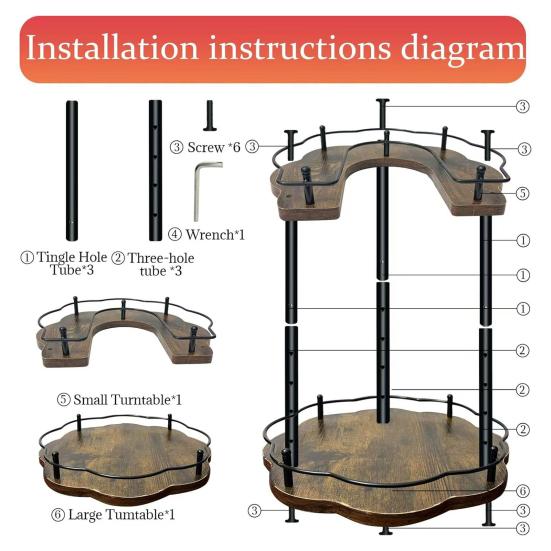 Installation instructions diagram

③ Screw *6

④ Wrench*1

① Tingle Hole Tube*3

② Three-hole tube *3

⑤ Small Turntable*1

⑥ Large Tumtable*1

③
③
③
⑤
①
①
①
②
②
②
⑥
③
③
③