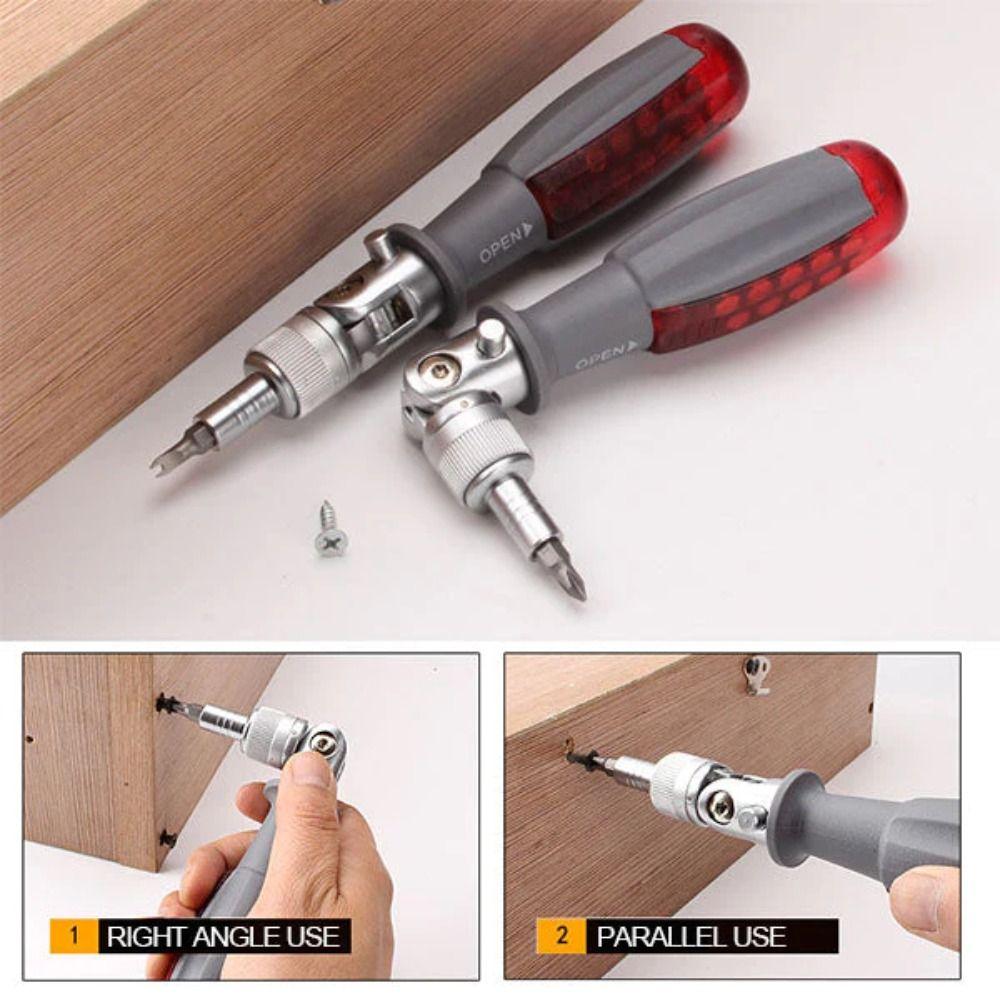 OPEN

OPEN

1 RIGHT ANGLE USE

2 PARALLEL USE