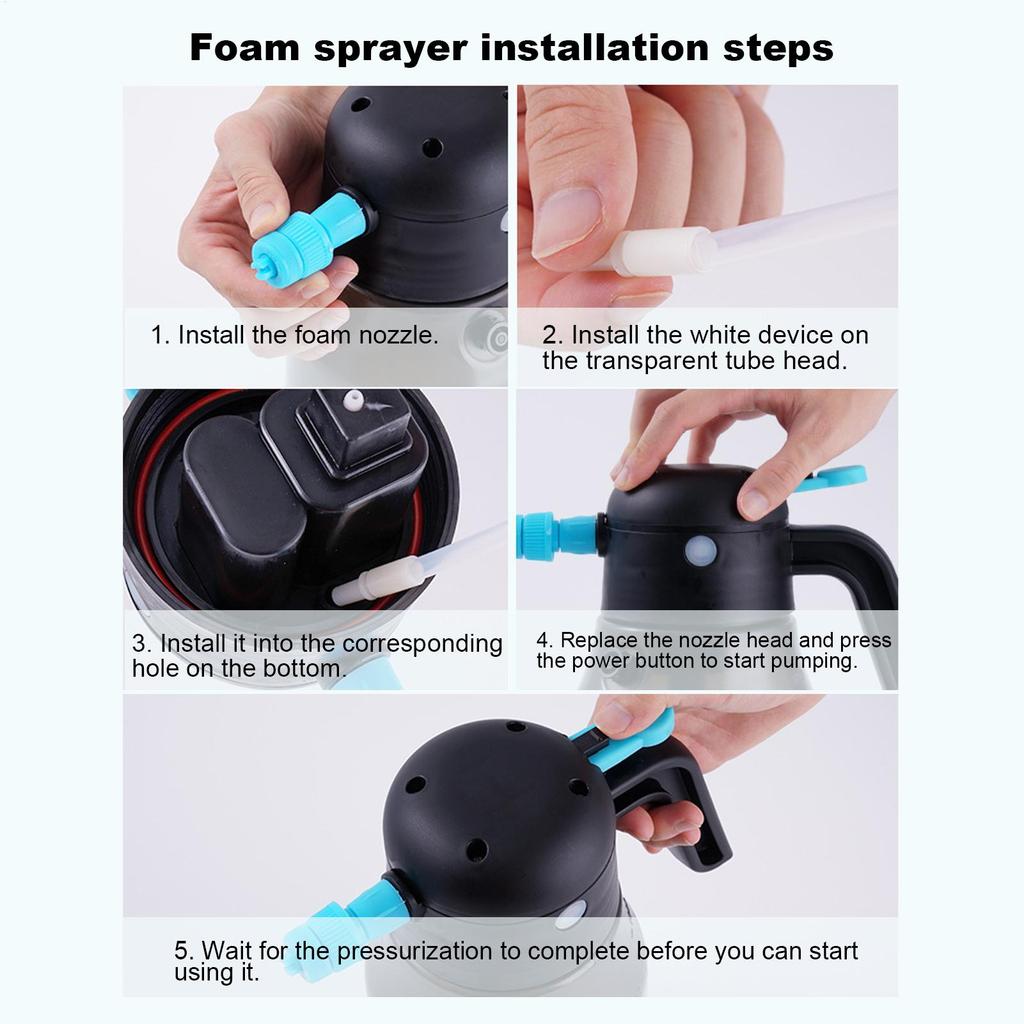 Foam sprayer installation steps

1. Install the foam nozzle.

2. Install the white device on the transparent tube head.

3. Install it into the corresponding hole on the bottom.

4. Replace the nozzle head and press the power button to start pumping.

5. Wait for the pressurization to complete before you can start using it.