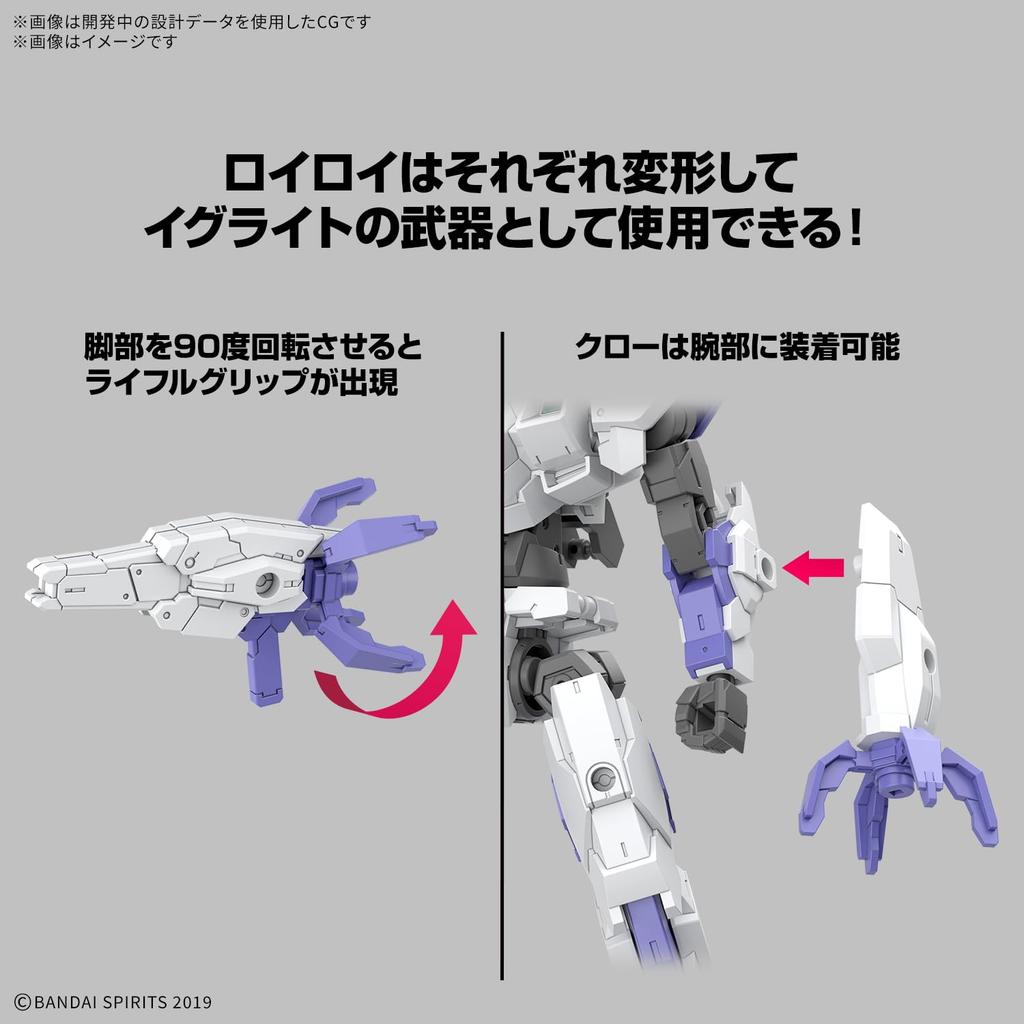 ※画像は開発中の設計データを使用したCGです
※画像はイメージです

ロイロイはそれぞれ変形して
イグライトの武器として使用できる！

脚部を90度回転させると
ライフルグリップが出現

クローは腕部に装着可能

©BANDAI SPIRITS 2019