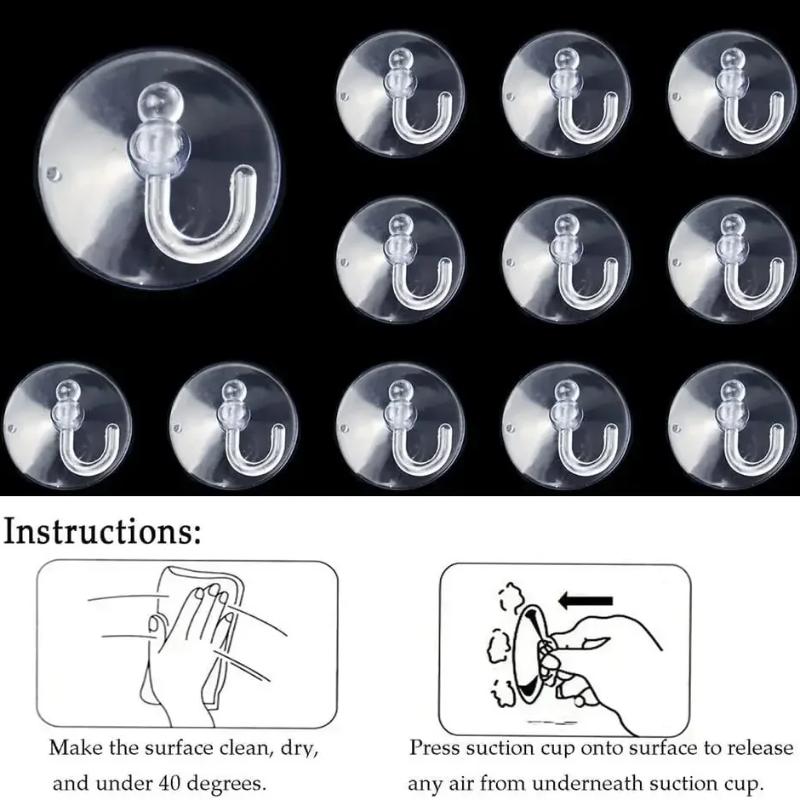 Instructions:

Make the surface clean, dry, and under 40 degrees.

Press suction cup onto surface to release any air from underneath suction cup.