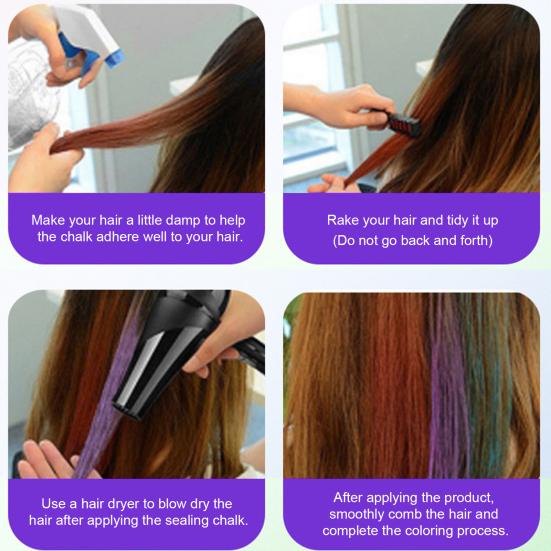 Make your hair a little damp to help the chalk adhere well to your hair.

Rake your hair and tidy it up (Do not go back and forth)

Use a hair dryer to blow dry the hair after applying the sealing chalk.

After applying the product, smoothly comb the hair and complete the coloring process.