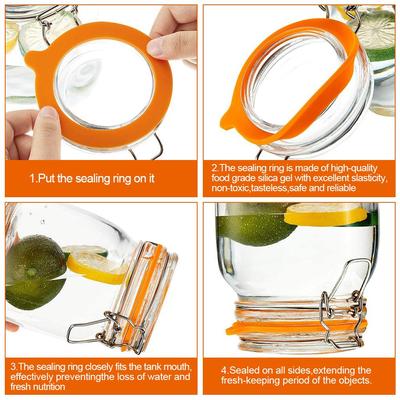 1.Put the sealing ring on it

2.The sealing ring is made of high-quality food grade silica gel with excellent slasticity, non-toxic,tasteless,safe and reliable

3.The sealing ring closely fits the tank mouth, effectively preventingthe loss of water and fresh nutrition

4.Sealed on all sides,extending the fresh-keeping period of the objects.