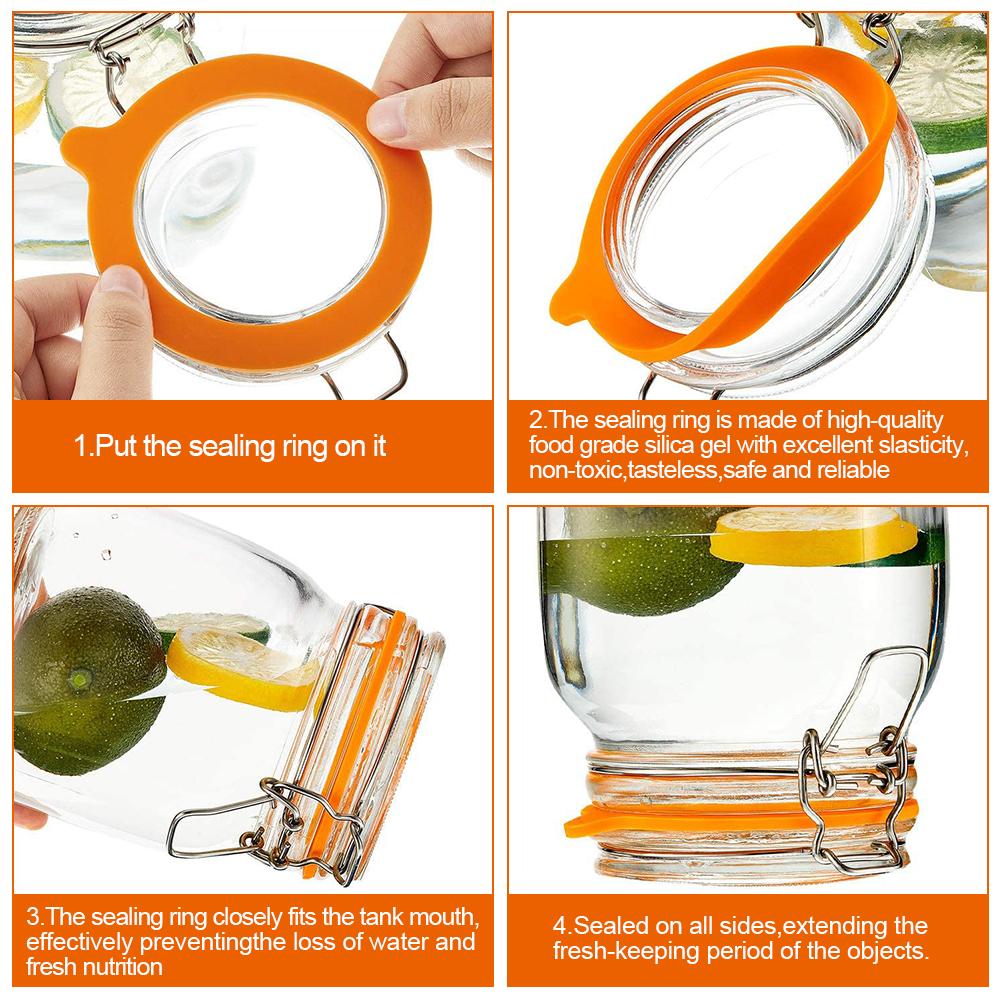 1.Put the sealing ring on it

2.The sealing ring is made of high-quality food grade silica gel with excellent slasticity, non-toxic,tasteless,safe and reliable

3.The sealing ring closely fits the tank mouth, effectively preventingthe loss of water and fresh nutrition

4.Sealed on all sides,extending the fresh-keeping period of the objects.