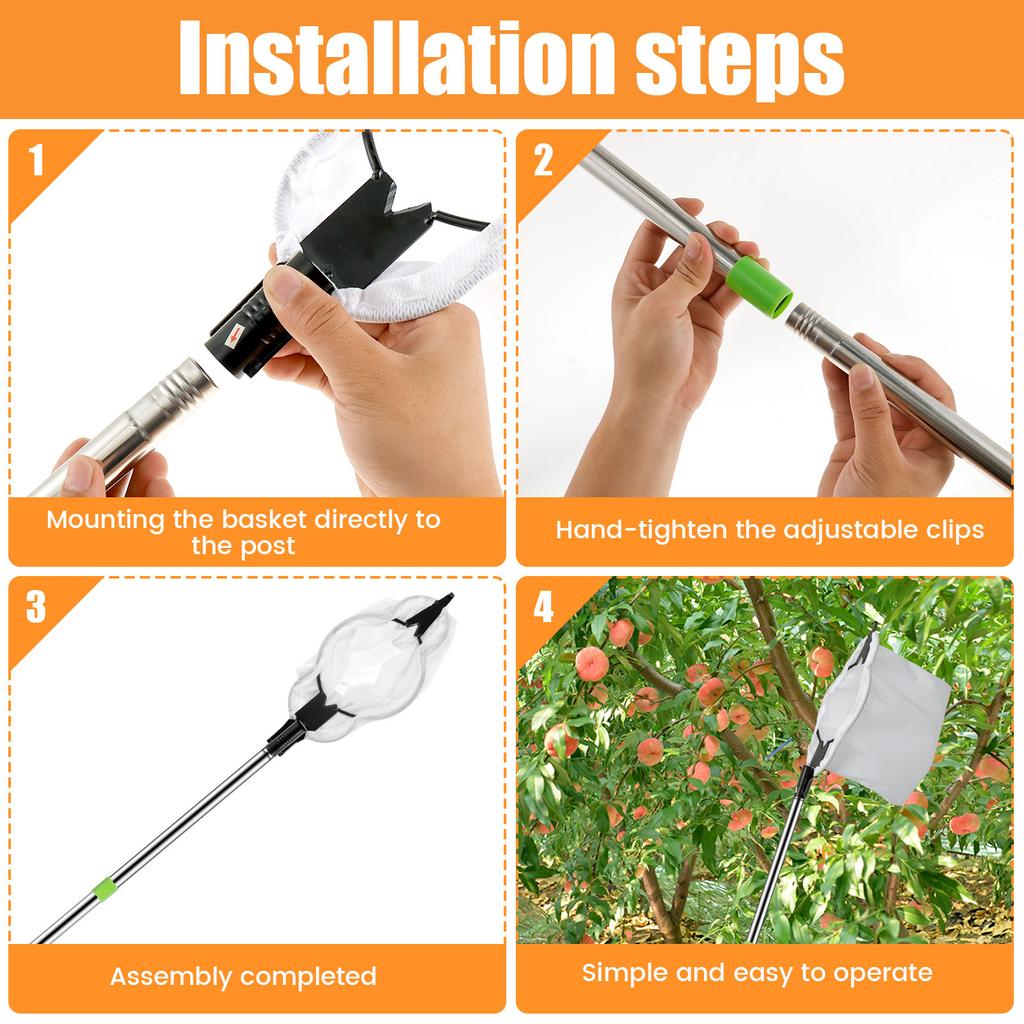 Installation steps

1

Mounting the basket directly to the post

2

Hand-tighten the adjustable clips

3

Assembly completed

4

Simple and easy to operate