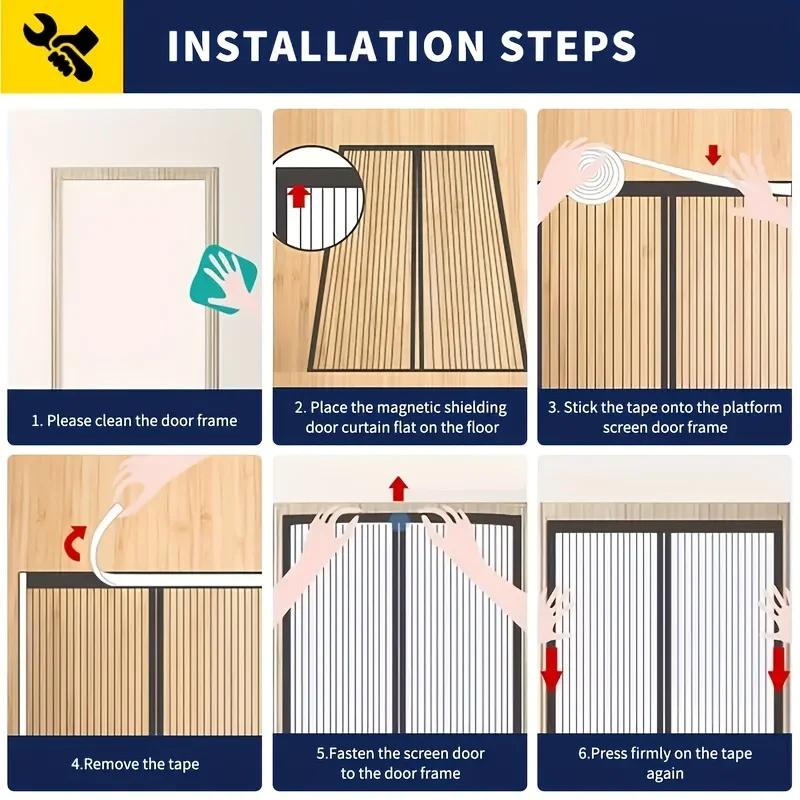 INSTALLATION STEPS

1. Please clean the door frame

2. Place the magnetic shielding door curtain flat on the floor

3. Stick the tape onto the platform screen door frame

4.Remove the tape

5.Fasten the screen door to the door frame

6.Press firmly on the tape again