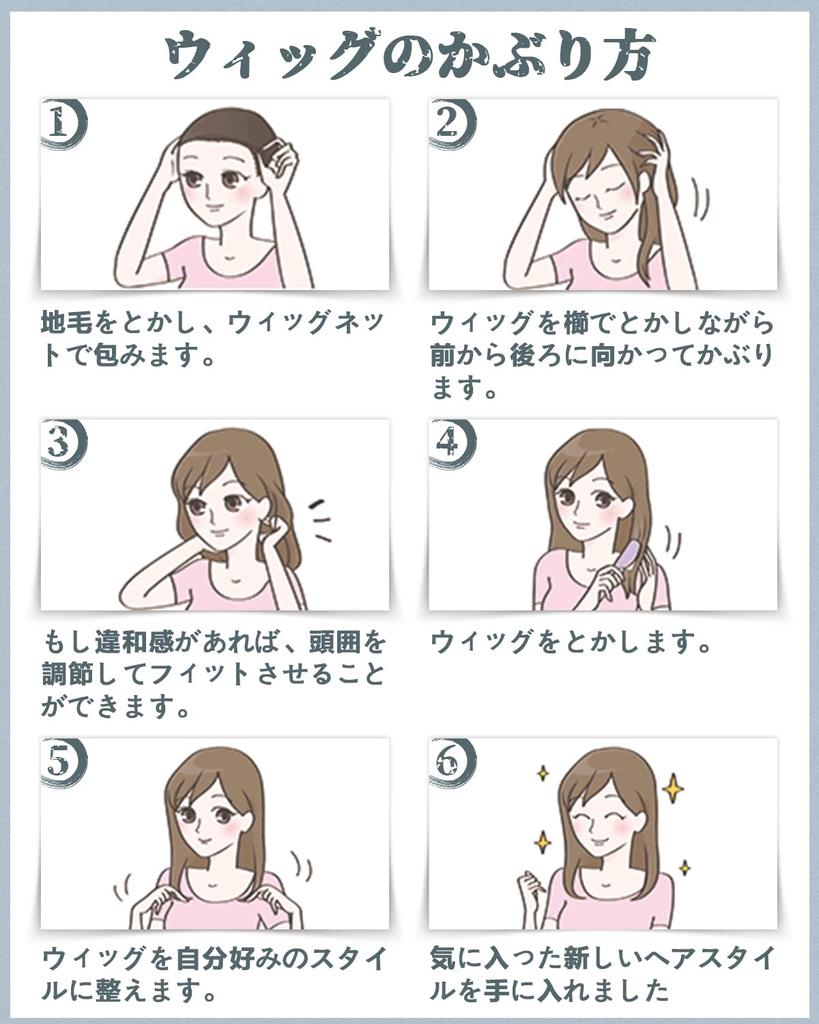 ウィッグのかぶり方

1
地毛をとかし、ウイッグネットで包みます。

2
ウイッグを櫛でとかしながら前から後ろに向かってかぶります。

3
もし違和感があれば、頭囲を調節してフイットさせることができます。

4
ウイッグをとかします。

5
ウイッグを自分好みのスタイルに整えます。

6
気に入った新しいヘアスタイルを手に入れました