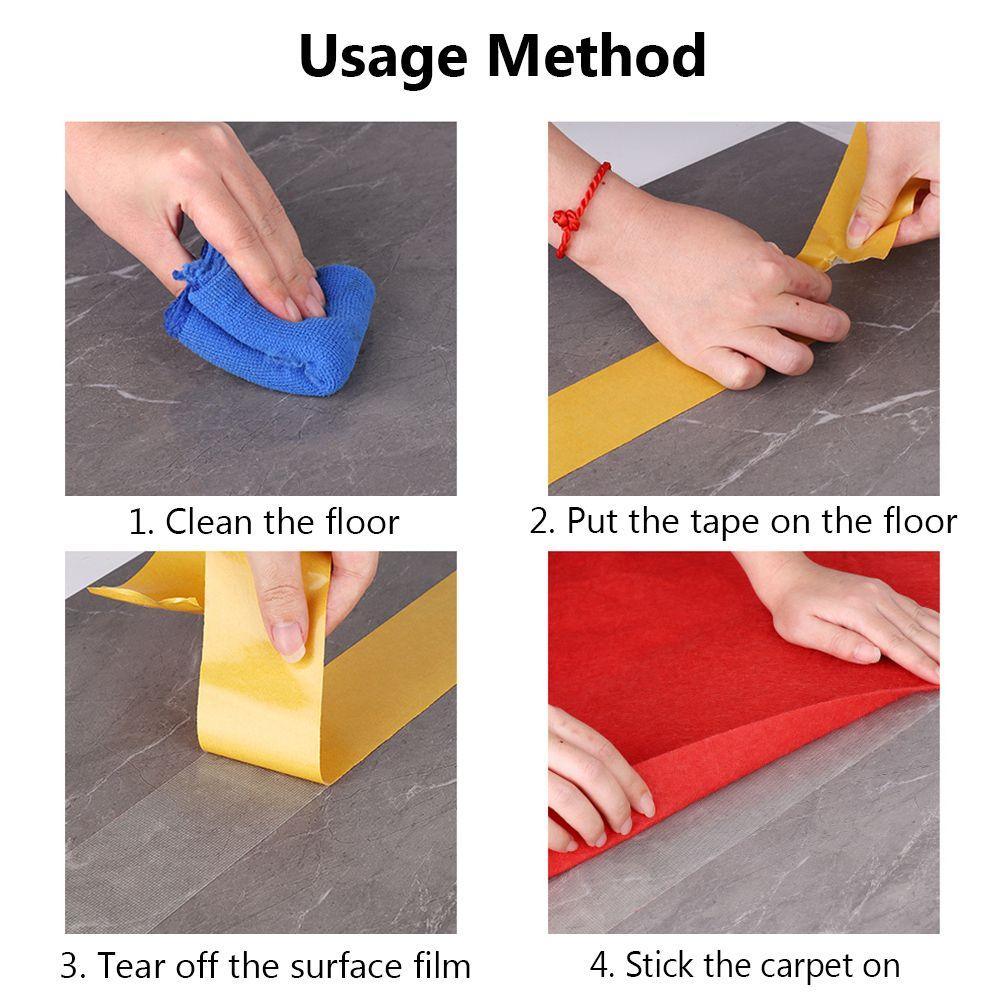 Usage Method

1. Clean the floor

2. Put the tape on the floor

3. Tear off the surface film

4. Stick the carpet on