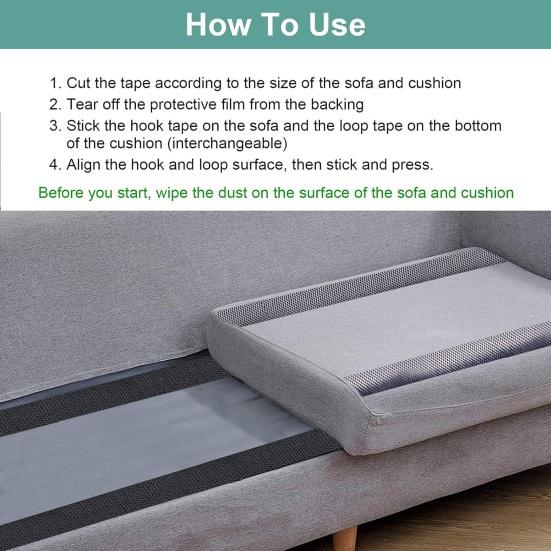 How To Use

1. Cut the tape according to the size of the sofa and cushion
2. Tear off the protective film from the backing
3. Stick the hook tape on the sofa and the loop tape on the bottom of the cushion (interchangeable)
4. Align the hook and loop surface, then stick and press.

Before you start, wipe the dust on the surface of the sofa and cushion