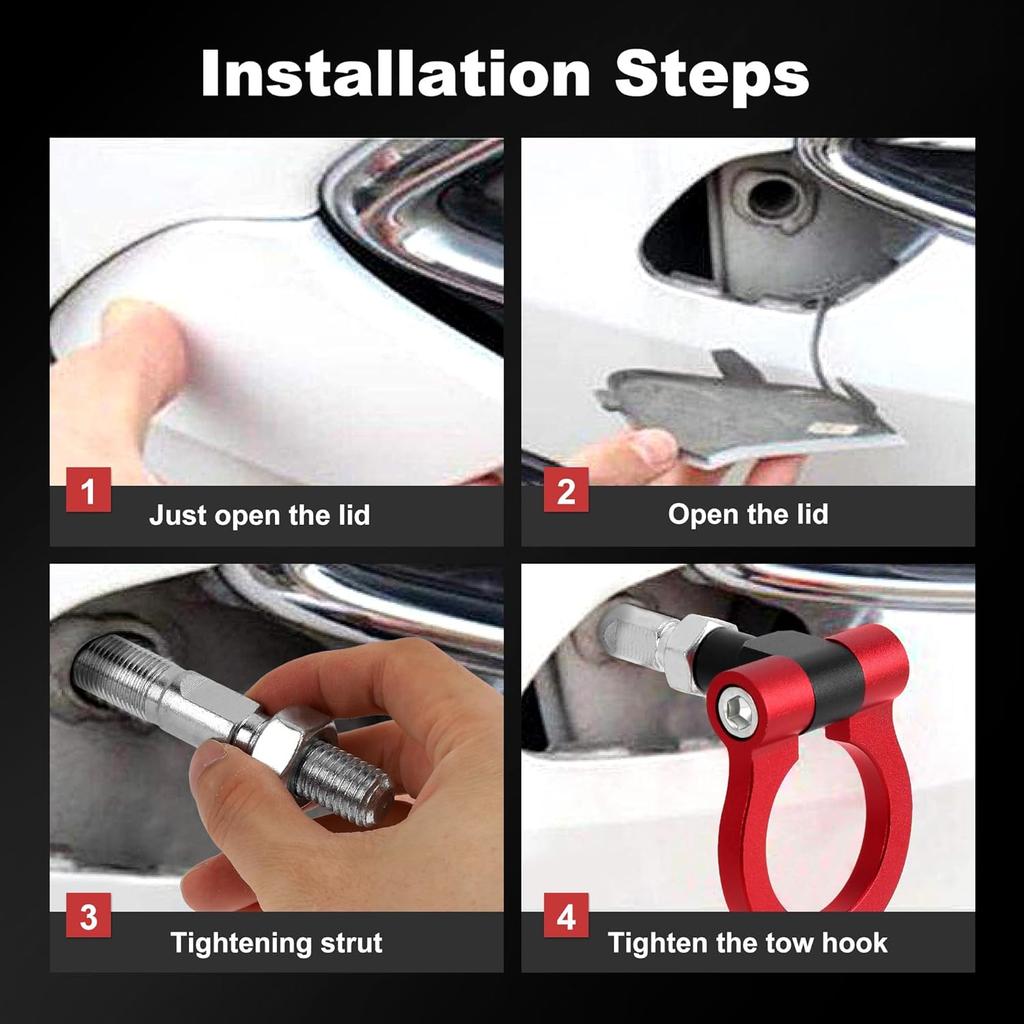 Installation Steps

1
Just open the lid

2
Open the lid

3
Tightening strut

4
Tighten the tow hook