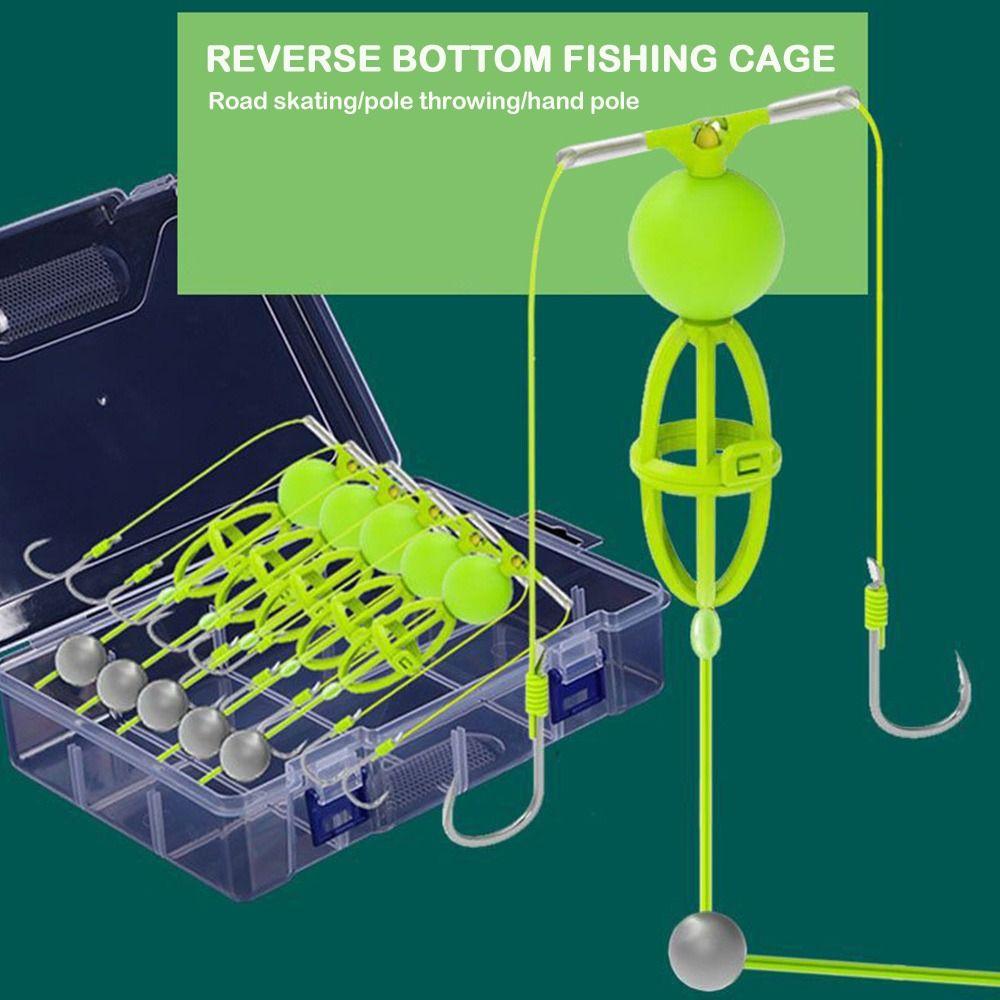 REVERSE BOTTOM FISHING CAGE
Road skating/pole throwing/hand pole