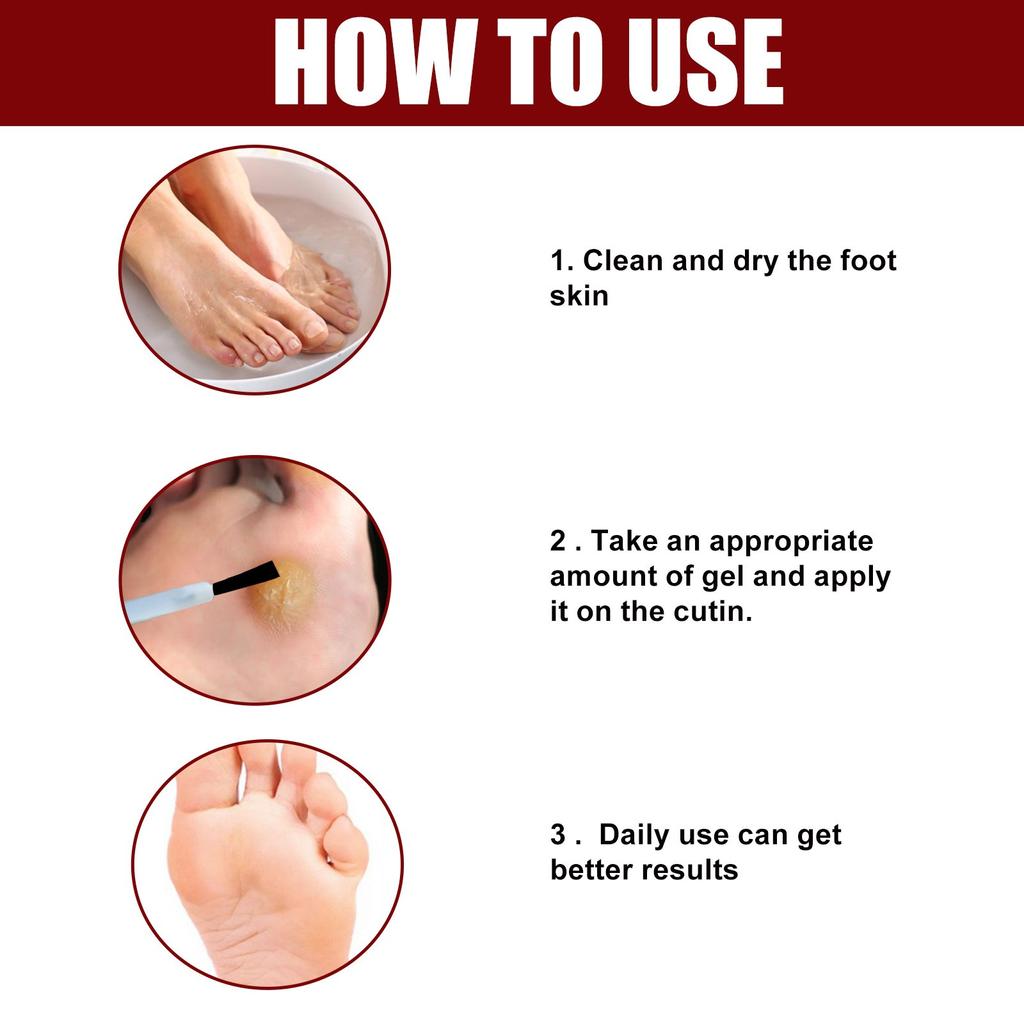 HOW TO USE

1. Clean and dry the foot skin

2 . Take an appropriate amount of gel and apply it on the cutin.

3 .  Daily use can get better results