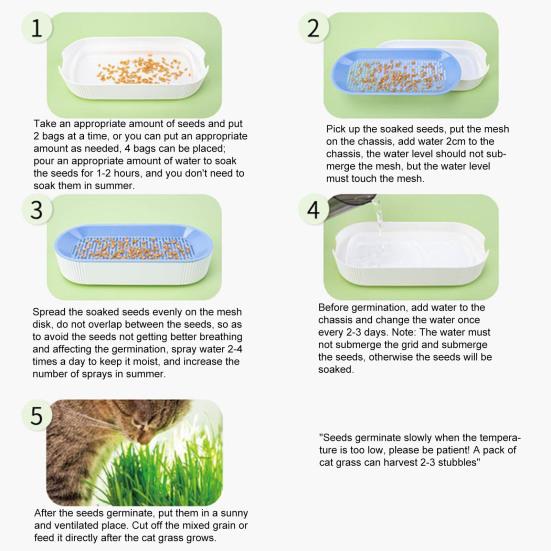 1

Take an appropriate amount of seeds and put 2 bags at a time, or you can put an appropriate amount as needed, 4 bags can be placed; pour an appropriate amount of water to soak the seeds for 1-2 hours, and you don't need to soak them in summer.

2

Pick up the soaked seeds, put the mesh on the chassis, add water 2cm to the chassis, the water level should not submerge the mesh, but the water level must touch the mesh.

3

Spread the soaked seeds evenly on the mesh disk, do not overlap between the seeds, so as to avoid the seeds not getting better breathing and affecting the germination, spray water 2-4 times a day to keep it moist, and increase the number of sprays in summer.

4

Before germination, add water to the chassis and change the water once every 2-3 days. Note: The water must not submerge the grid and submerge the seeds, otherwise the seeds will be soaked.

5

After the seeds germinate, put them in a sunny and ventilated place. Cut off the mixed grain or feed it directly after the cat grass grows.

"Seeds germinate slowly when the temperature is too low, please be patient! A pack of cat grass can harvest 2-3 stubbles"