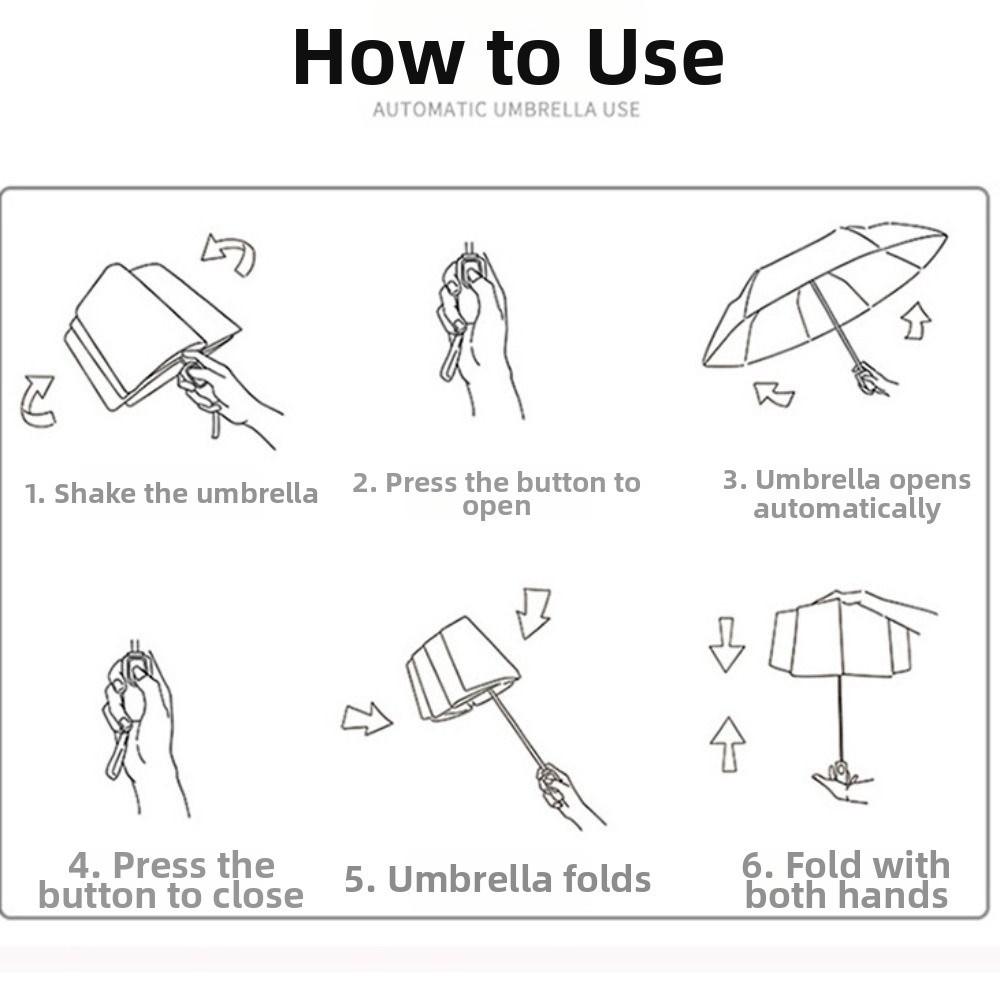 How to Use

AUTOMATIC UMBRELLA USE

1. Shake the umbrella

2. Press the button to open

3. Umbrella opens automatically

4. Press the button to close

5. Umbrella folds

6. Fold with both hands