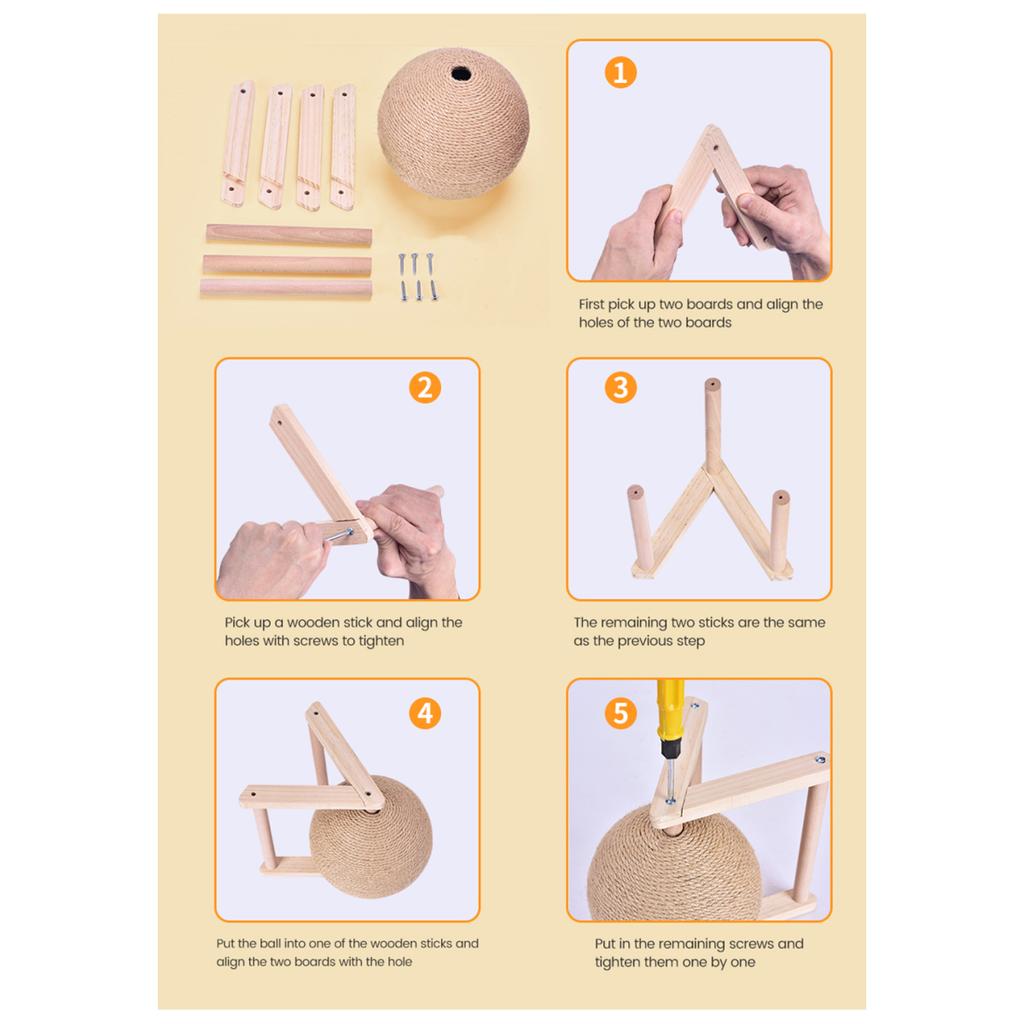 1

First pick up two boards and align the holes of the two boards

2

Pick up a wooden stick and align the holes with screws to tighten

3

The remaining two sticks are the same as the previous step

4

Put the ball into one of the wooden sticks and align the two boards with the hole

5

Put in the remaining screws and tighten them one by one