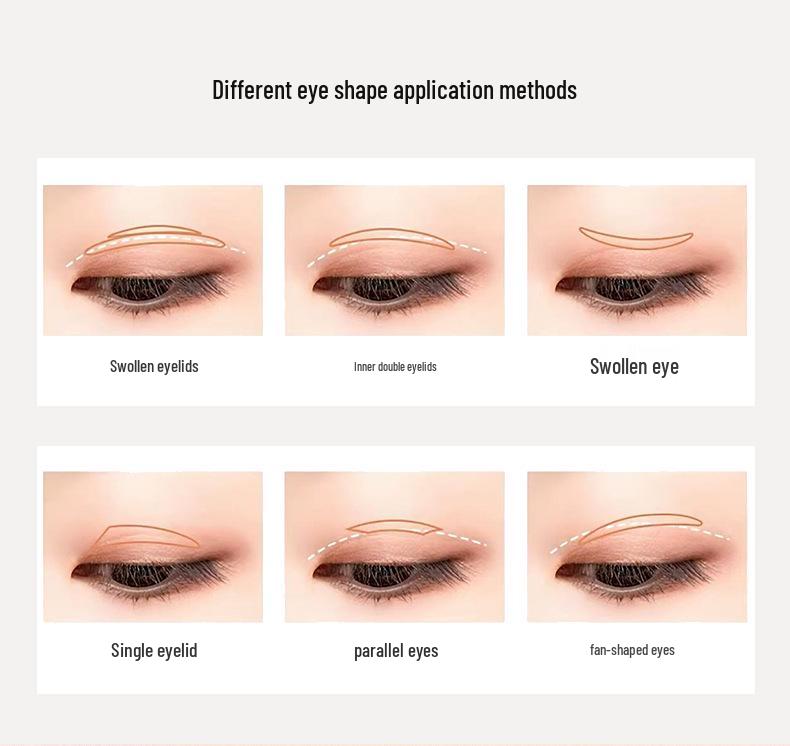 Different eye shape application methods

Swollen eyelids

Inner double eyelids

Swollen eye

Single eyelid

parallel eyes

fan-shaped eyes