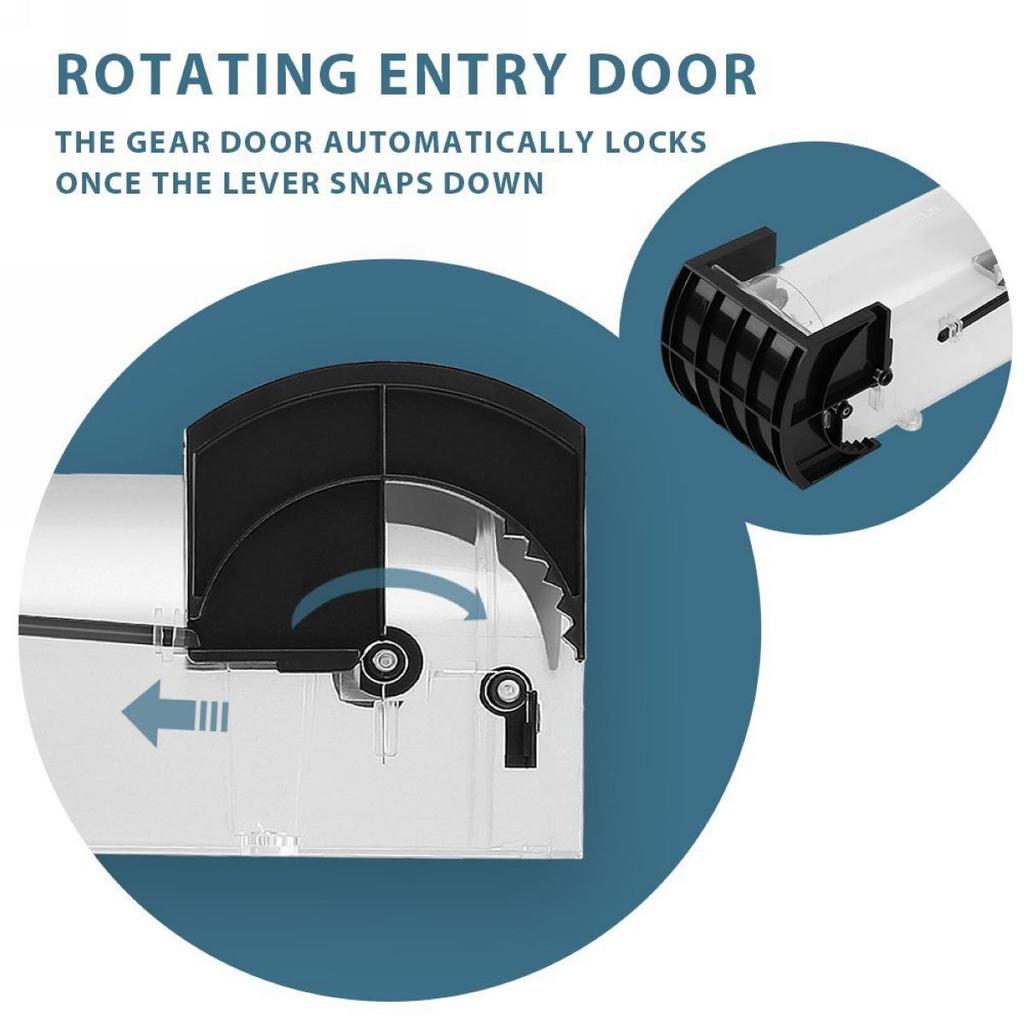 ROTATING ENTRY DOOR

THE GEAR DOOR AUTOMATICALLY LOCKS ONCE THE LEVER SNAPS DOWN